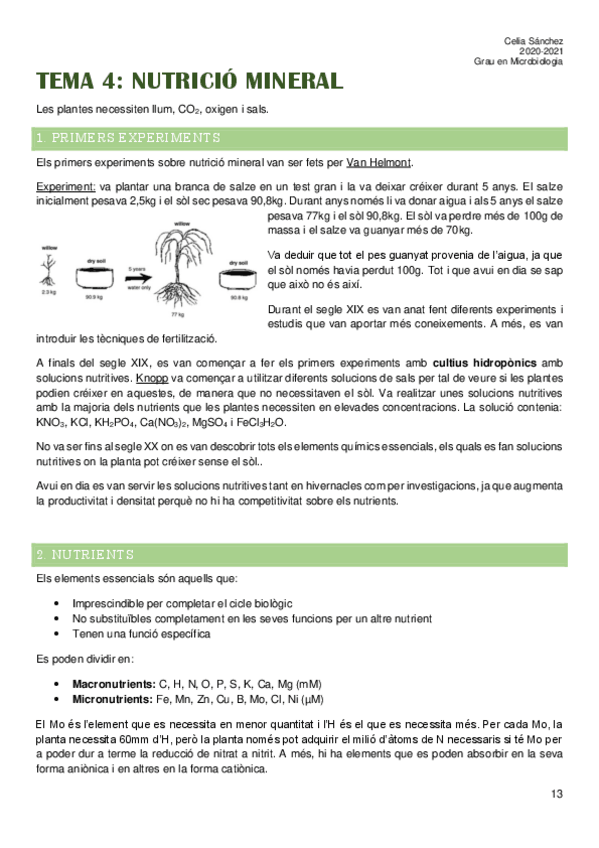 Celia Sánchez
2020-2021
Grau en Microbiologia

TEMA 4: NUTRICIÓ MINERAL

Les plantes necessiten llum, $CO_2$, oxigen i sals.

1. PRIMERS EXPERIMENTS

Els primers experiments sobre nutrició mineral van ser fets per Van Helmont.

Experiment: va plantar una branca de salze en un test gran i la va deixar créixer durant 5 anys. El salze inicialment pesava 2,5kg i el sòl sec pesava 90,8kg. Durant anys només li va donar aigua i als 5 anys el salze pesava 77kg i el sòl 90,8kg. El sòl va perdre més de 100g de massa i el salze va guanyar més de 70kg.

willow
2.3 kg
dry soil
90.9 kg
5 years
water only
willow
77 kg
dry soil
90.8 kg

Va deduir que tot el pes guanyat provenia de l'aigua, ja que el sòl només havia perdut 100g. Tot i que avui en dia se sap que això no és així.

Durant el segle XIX es van anat fent diferents experiments i estudis que van aportar més coneixements. A més, es van introduir les tècniques de fertilització.

A finals del segle XIX, es van començar a fer els primers experiments amb cultius hidropònics amb solucions nutritives. Knopp va començar a utilitzar diferents solucions de sals per tal de veure si les plantes podien créixer en aquestes, de manera que no necessitaven el sòl. Va realitzar unes solucions nutritives amb la majoria dels nutrients que les plantes necessiten en elevades concentracions. La solució contenia: $KNO_3$, KCl, $KH_2PO_4$, $Ca(NO_3)_2$, $MgSO_4$ i $FeCl_3H_2O$.

No va ser fins al segle XX on es van descobrir tots els elements químics essencials, els quals es fan solucions nutritives on la planta pot créixer sense el sòl..

Avui en dia es van servir les solucions nutritives tant en hivernacles com per investigacions, ja que augmenta la productivitat i densitat perquè no hi ha competitivitat sobre els nutrients.

2. NUTRIENTS

Els elements essencials són aquells que:

• Imprescindible per completar el cicle biològic
• No substituïbles completament en les seves funcions per un altre nutrient
• Tenen una funció específica

Es poden dividir en:

• Macronutrients: C, H, N, O, P, S, K, Ca, Mg (mM)
• Micronutrients: Fe, Mn, Zn, Cu, B, Mo, Cl, Ni (µM)

El Mo és l'element que es necessita en menor quantitat i l'H és el que es necessita més. Per cada Mo, la planta necessita 60mm d'H, però la planta només pot adquirir el milió d'àtoms de N necessaris si té Mo per a poder dur a terme la reducció de nitrat a nitrit. A més, hi ha elements que es poden absorbir en la seva forma aniònica i en altres en la forma catiònica.

13