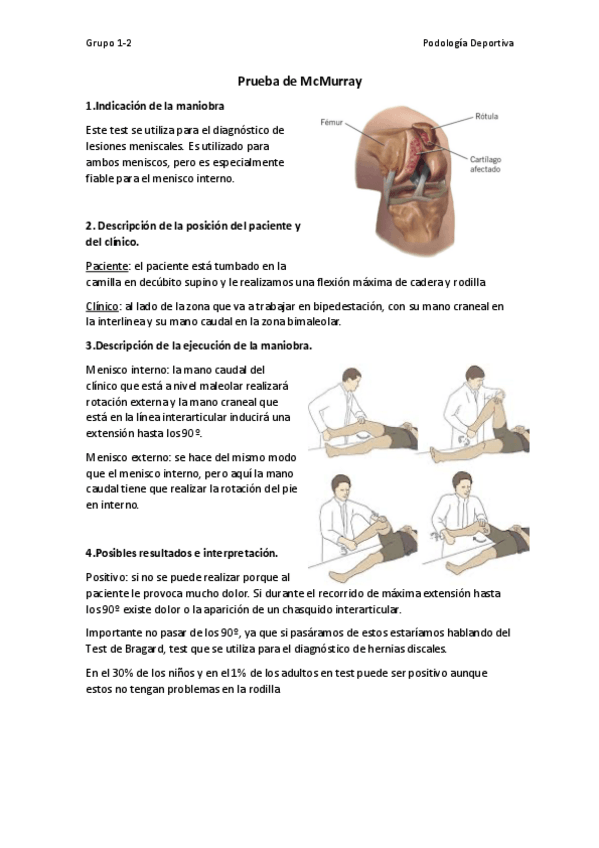 Grupo 1-2

Podología Deportiva

Prueba de McMurray

1.Indicación de la maniobra

Este test se utiliza para el diagnóstico de lesiones meniscales. Es utilizado para ambos meniscos, pero es especialmente fiable para el menisco interno.

Fémur

Rótula

Cartílago afectado

2. Descripción de la posición del paciente y del clínico.

Paciente: el paciente está tumbado en la camilla en decúbito supino y le realizamos una flexión máxima de cadera y rodilla

Clínico: al lado de la zona que va a trabajar en bipedestación, con su mano craneal en la interlinea y su mano caudal en la zona bimaleolar.

3.Descripción de la ejecución de la maniobra.

Menisco interno: la mano caudal del clínico que está a nivel maleolar realizará rotación externa y la mano craneal que está en la línea interarticular inducirá una extensión hasta los 90º.

Menisco externo: se hace del mismo modo que el menisco interno, pero aquí la mano caudal tiene que realizar la rotación del pie en interno.

4.Posibles resultados e interpretación.

Positivo: si no se puede realizar porque al paciente le provoca mucho dolor. Si durante el recorrido de máxima extensión hasta los 90º existe dolor o la aparición de un chasquido interarticular.

Importante no pasar de los 90º, ya que si pasáramos de estos estaríamos hablando del Test de Bragard, test que se utiliza para el diagnóstico de hernias discales.

En el 30% de los niños y en el 1% de los adultos en test puede ser positivo aunque estos no tengan problemas en la rodilla