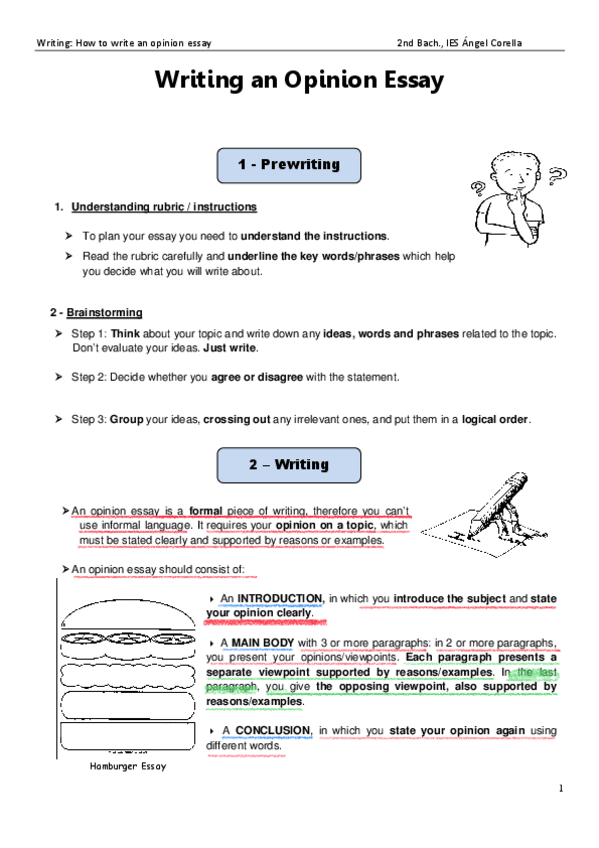 Writing: How to write an opinion essay

2nd Bach., IES Ángel Corella

Writing an Opinion Essay

1 - Prewriting

1. Understanding rubric / instructions

➤ To plan your essay you need to understand the instructions.

➤ Read the rubric carefully and underline the key words/phrases which help you decide what you will write about.

2 - Brainstorming

➤ Step 1: Think about your topic and write down any ideas, words and phrases related to the topic. Don't evaluate your ideas. Just write.

➤ Step 2: Decide whether you agree or disagree with the statement.

➤ Step 3: Group your ideas, crossing out any irrelevant ones, and put them in a logical order.

2 – Writing

➤ An opinion essay is a formal piece of writing, therefore you can't use informal language. It requires your opinion on a topic, which must be stated clearly and supported by reasons or examples.

➤ An opinion essay should consist of:

‣ An INTRODUCTION, in which you introduce the subject and state your opinion clearly.

‣ A MAIN BODY with 3 or more paragraphs: in 2 or more paragraphs, you present your opinions/viewpoints. Each paragraph presents a separate viewpoint supported by reasons/examples. In the last paragraph, you give the opposing viewpoint, also supported by reasons/examples.

‣ A CONCLUSION, in which you state your opinion again using different words.

Hamburger Essay

1