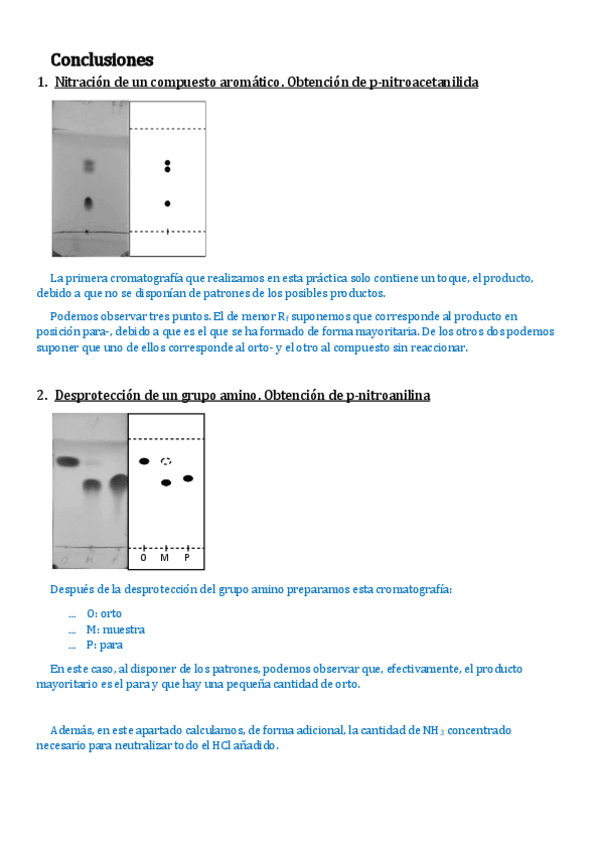 Conclusiones

1. Nitración de un compuesto aromático. Obtención de p-nitroacetanilida

La primera cromatografía que realizamos en esta práctica solo contiene un toque, el producto, debido a que no se disponían de patrones de los posibles productos.

Podemos observar tres puntos. El de menor $R_f$ suponemos que corresponde al producto en posición para-, debido a que es el que se ha formado de forma mayoritaria. De los otros dos podemos suponer que uno de ellos corresponde al orto- y el otro al compuesto sin reaccionar.

2. Desprotección de un grupo amino. Obtención de p-nitroanilina

O M P

Después de la desprotección del grupo amino preparamos esta cromatografía:

... O: orto
... M: muestra
... P: para

En este caso, al disponer de los patrones, podemos observar que, efectivamente, el producto mayoritario es el para y que hay una pequeña cantidad de orto.

Además, en este apartado calculamos, de forma adicional, la cantidad de $NH_3$ concentrado necesario para neutralizar todo el HCl añadido.