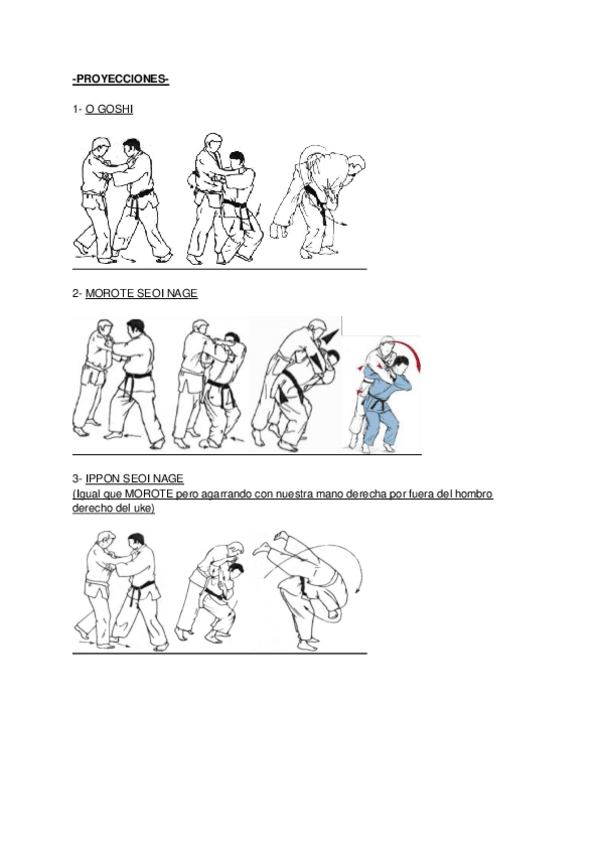 -PROYECCIONES-

1- O GOSHI

2- MOROTE SEOI NAGE

3- IPPON SEOI NAGE
(Igual que MOROTE pero agarrando con nuestra mano derecha por fuera del hombro derecho del uke)