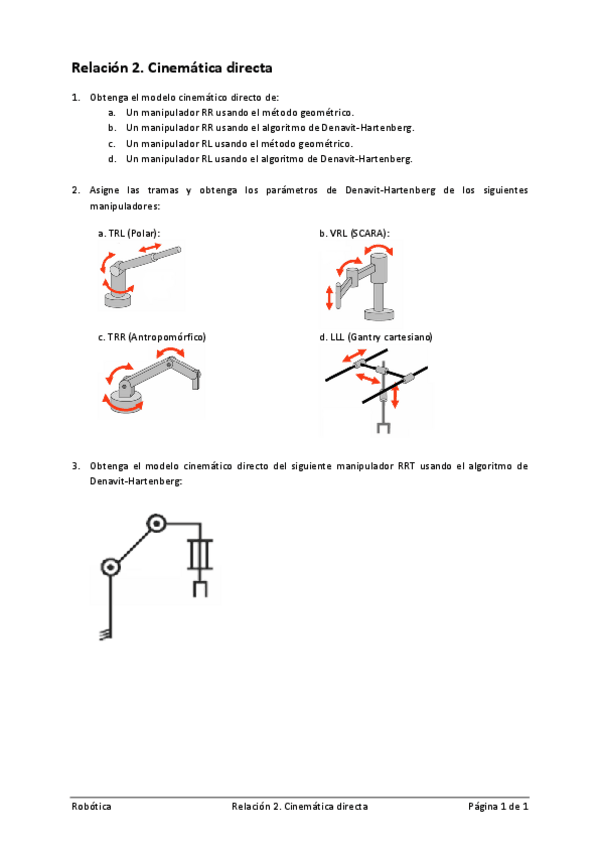 Relación 2. Cinemática directa

1. Obtenga el modelo cinemático directo de:
a. Un manipulador RR usando el método geométrico.
b. Un manipulador RR usando el algoritmo de Denavit-Hartenberg.
c. Un manipulador RL usando el método geométrico.
d. Un manipulador RL usando el algoritmo de Denavit-Hartenberg.

2. Asigne las tramas y obtenga los parámetros de Denavit-Hartenberg de los siguientes manipuladores:

a. TRL (Polar):

b. VRL (SCARA):

c. TRR (Antropomórfico)

d. LLL (Gantry cartesiano)

3. Obtenga el modelo cinemático directo del siguiente manipulador RRT usando el algoritmo de Denavit-Hartenberg:

Robótica Relación 2. Cinemática directa Página 1 de 1