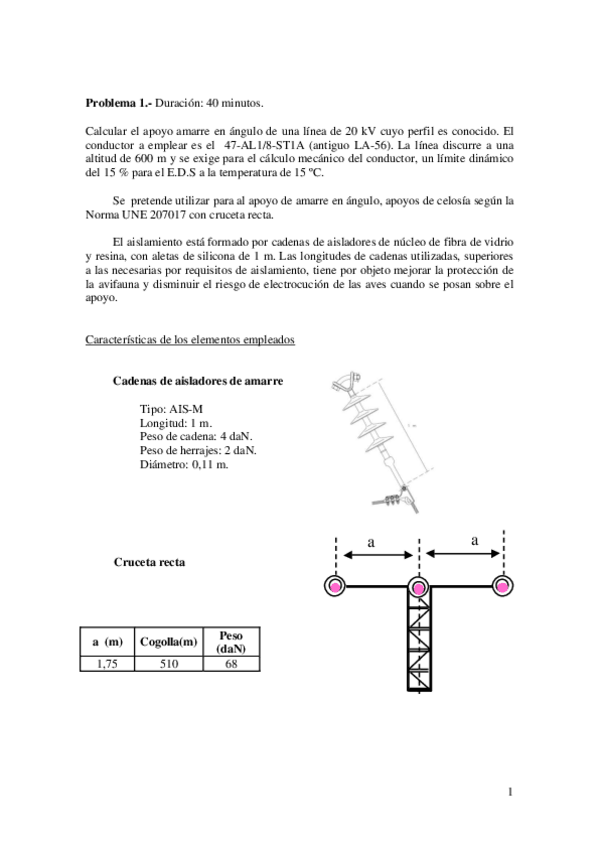 **Problema 1.-** Duración: 40 minutos.

Calcular el apoyo amarre en ángulo de una línea de 20 kV cuyo perfil es conocido. El conductor a emplear es el 47-AL1/8-ST1A (antiguo LA-56). La línea discurre a una altitud de 600 m y se exige para el cálculo mecánico del conductor, un límite dinámico del 15 % para el E.D.S a la temperatura de 15 ºC.

Se pretende utilizar para al apoyo de amarre en ángulo, apoyos de celosía según la Norma UNE 207017 con cruceta recta.

El aislamiento está formado por cadenas de aisladores de núcleo de fibra de vidrio y resina, con aletas de silicona de 1 m. Las longitudes de cadenas utilizadas, superiores a las necesarias por requisitos de aislamiento, tiene por objeto mejorar la protección de la avifauna y disminuir el riesgo de electrocución de las aves cuando se posan sobre el apoyo.

Características de los elementos empleados

**Cadenas de aisladores de amarre**

Tipo: AIS-M
Longitud: 1 m.
Peso de cadena: 4 daN.
Peso de herrajes: 2 daN.
Diámetro: 0,11 m.

**Cruceta recta**

a a

| a (m) | Cogolla(m) | Peso (daN) |
|---|---|---|
| 1,75 | 510 | 68 |

1