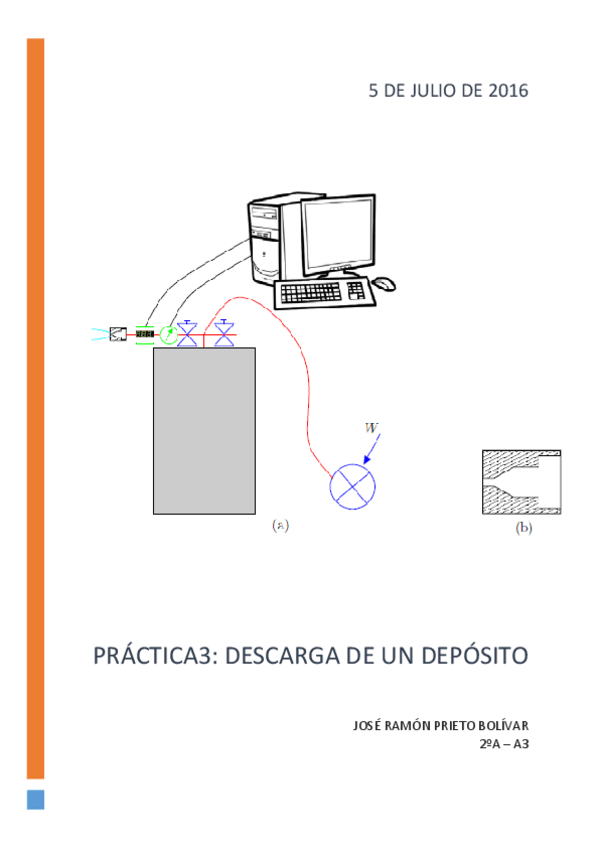 5 DE JULIO DE 2016

$W$

(a)

(b)

PRÁCTICA3: DESCARGA DE UN DEPÓSITO

JOSÉ RAMÓN PRIETO BOLÍVAR
2ºA – A3