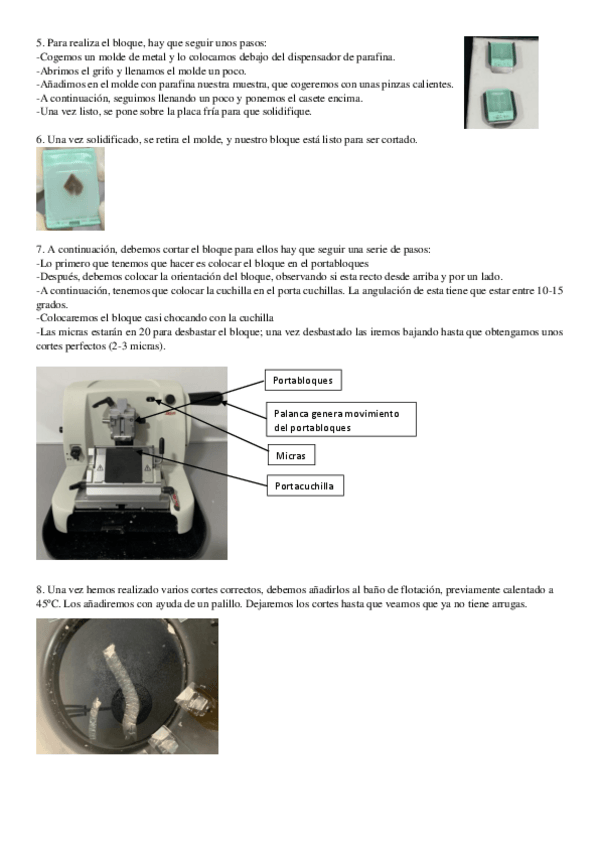 5. Para realiza el bloque, hay que seguir unos pasos:
-Cogemos un molde de metal y lo colocamos debajo del dispensador de parafina.
-Abrimos el grifo y llenamos el molde un poco.
-Añadimos en el molde con parafina nuestra muestra, que cogeremos con unas pinzas calientes.
-A continuación, seguimos llenando un poco y ponemos el casete encima.
-Una vez listo, se pone sobre la placa fría para que solidifique.

6. Una vez solidificado, se retira el molde, y nuestro bloque está listo para ser cortado.

7. A continuación, debemos cortar el bloque para ellos hay que seguir una serie de pasos:
-Lo primero que tenemos que hacer es colocar el bloque en el portabloques
-Después, debemos colocar la orientación del bloque, observando si esta recto desde arriba y por un lado.
-A continuación, tenemos que colocar la cuchilla en el porta cuchillas. La angulación de esta tiene que estar entre 10-15 grados.
-Colocaremos el bloque casi chocando con la cuchilla
-Las micras estarán en 20 para desbastar el bloque; una vez desbastado las iremos bajando hasta que obtengamos unos cortes perfectos (2-3 micras).

Portabloques

Palanca genera movimiento del portabloques

Micras

Portacuchilla

8. Una vez hemos realizado varios cortes correctos, debemos añadirlos al baño de flotación, previamente calentado a 45ºC. Los añadiremos con ayuda de un palillo. Dejaremos los cortes hasta que veamos que ya no tiene arrugas.