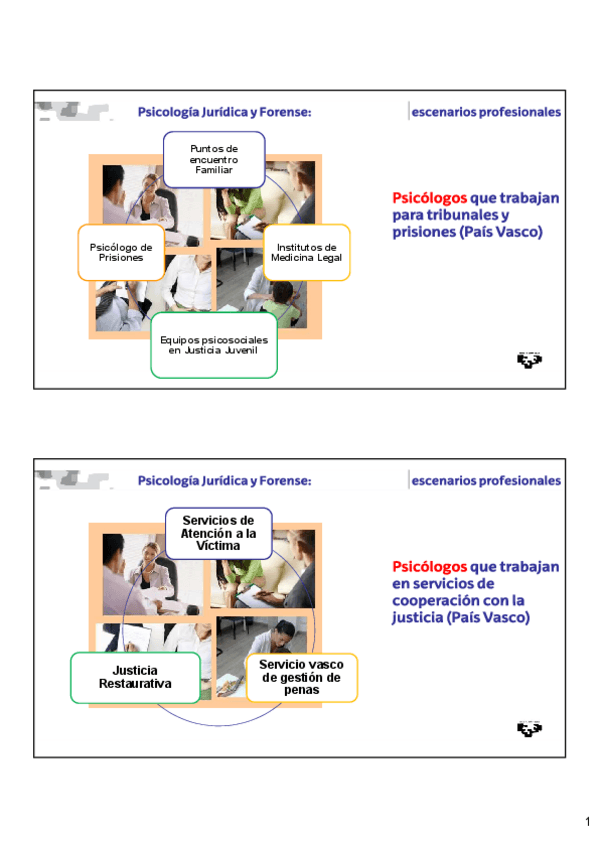 Psicología Jurídica y Forense:

escenarios profesionales

Puntos de encuentro Familiar

Psicólogo de Prisiones

Institutos de Medicina Legal

Equipos psicosociales en Justicia Juvenil

Psicólogos que trabajan para tribunales y prisiones (País Vasco)

Psicología Jurídica y Forense:

escenarios profesionales

Servicios de Atención a la Víctima

Justicia Restaurativa

Servicio vasco de gestión de penas

Psicólogos que trabajan en servicios de cooperación con la justicia (País Vasco)

1