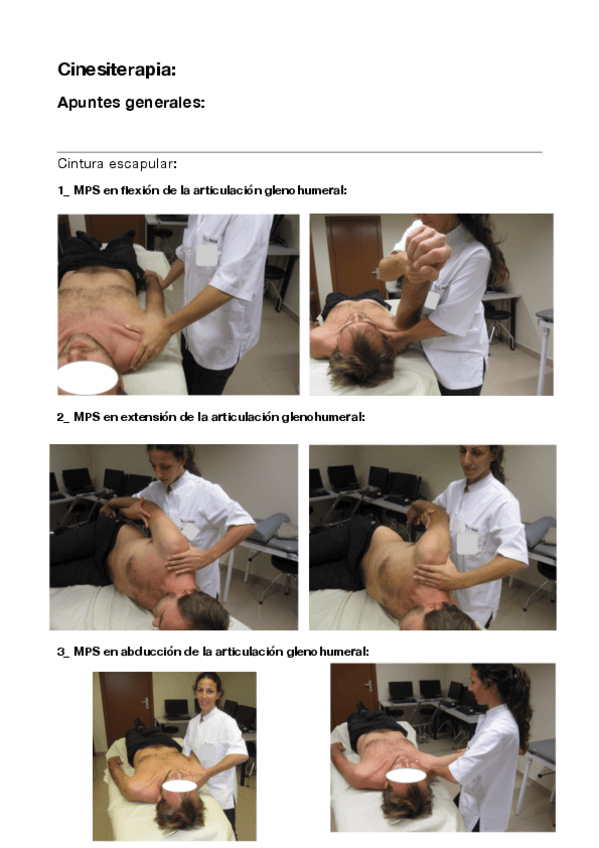 Cinesiterapia:

Apuntes generales:

Cintura escapular:

1_ MPS en flexión de la articulación gleno humeral:

2_ MPS en extensión de la articulación glenohumeral:

3_ MPS en abducción de la articulación gleno humeral: