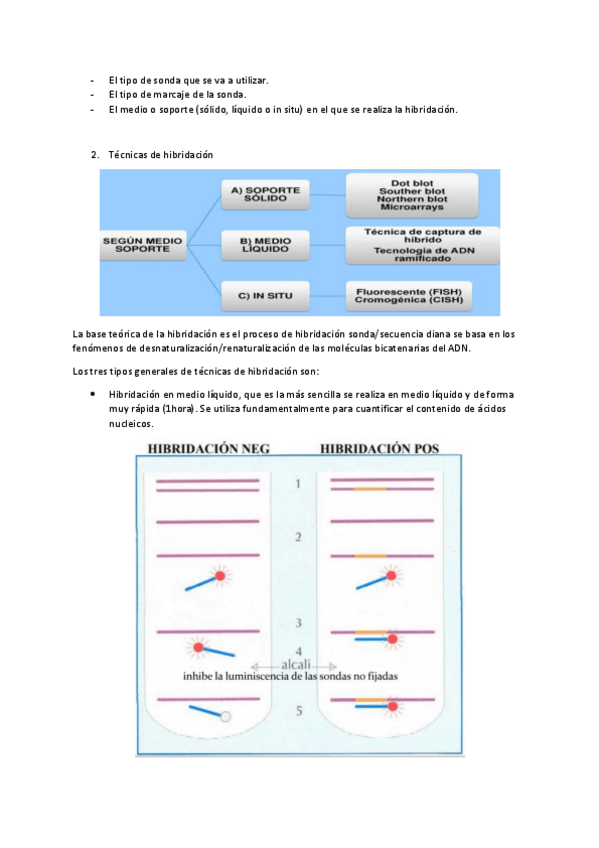 - El tipo de sonda que se va a utilizar.
- El tipo de marcaje de la sonda.
- El medio o soporte (sólido, líquido o in situ) en el que se realiza la hibridación.

2. Técnicas de hibridación

SEGÚN MEDIO SOPORTE

A) SOPORTE SÓLIDO

B) MEDIO LÍQUIDO

C) IN SITU

Dot blot
Souther blot
Northern blot
Microarrays

Técnica de captura de híbrido
Tecnología de ADN ramificado

Fluorescente (FISH)
Cromogénica (CISH)

La base teórica de la hibridación es el proceso de hibridación sonda/secuencia diana se basa en los fenómenos de desnaturalización/renaturalización de las moléculas bicatenarias del ADN.

Los tres tipos generales de técnicas de hibridación son:

• Hibridación en medio líquido, que es la más sencilla se realiza en medio líquido y de forma muy rápida (1hora). Se utiliza fundamentalmente para cuantificar el contenido de ácidos nucleicos.

HIBRIDACIÓN NEG

HIBRIDACIÓN POS

1

2

3

4

alcali

inhibe la luminiscencia de las sondas no fijadas

5