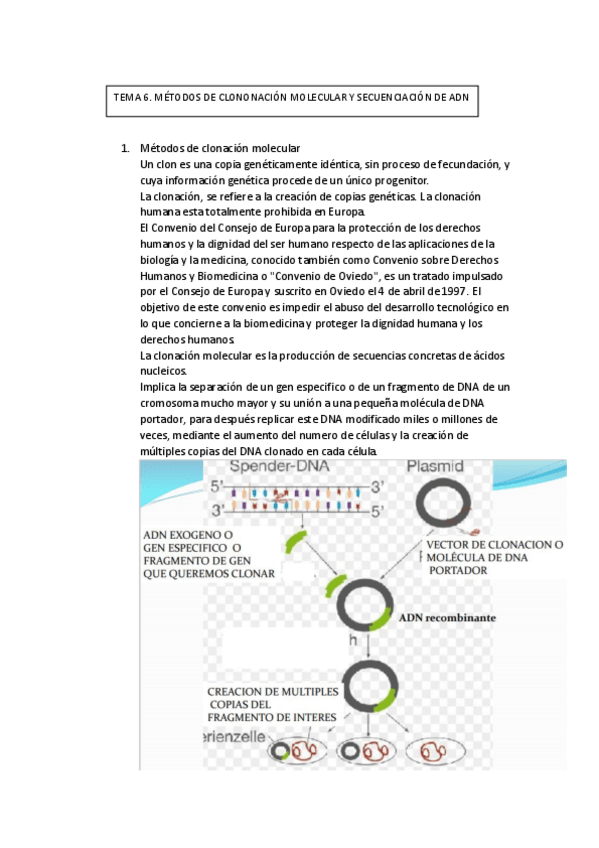 TEMA 6. MÉTODOS DE CLONONACIÓN MOLECULAR Y SECUENCIACIÓN DE ADN

1. Métodos de clonación molecular
Un clon es una copia genéticamente idéntica, sin proceso de fecundación, y cuya información genética procede de un único progenitor.
La clonación, se refiere a la creación de copias genéticas. La clonación humana esta totalmente prohibida en Europa.
El Convenio del Consejo de Europa para la protección de los derechos humanos y la dignidad del ser humano respecto de las aplicaciones de la biología y la medicina, conocido también como Convenio sobre Derechos Humanos y Biomedicina o "Convenio de Oviedo", es un tratado impulsado por el Consejo de Europa y suscrito en Oviedo el 4 de abril de 1997. El objetivo de este convenio es impedir el abuso del desarrollo tecnológico en lo que concierne a la biomedicina y proteger la dignidad humana y los derechos humanos.
La clonación molecular es la producción de secuencias concretas de ácidos nucleicos.
Implica la separación de un gen especifico o de un fragmento de DNA de un cromosoma mucho mayor y su unión a una pequeña molécula de DNA portador, para después replicar este DNA modificado miles o millones de veces, mediante el aumento del numero de células y la creación de múltiples copias del DNA clonado en cada célula.

Spender-DNA
5' 3'
3' 5'
Plasmid
ADN EXOGENO O GEN ESPECIFICO O FRAGMENTO DE GEN QUE QUEREMOS CLONAR
VECTOR DE CLONACION O MOLÉCULA DE DNA PORTADOR
ADN recombinante
h
CREACION DE MULTIPLES COPIAS DEL FRAGMENTO DE INTERES
erienzelle