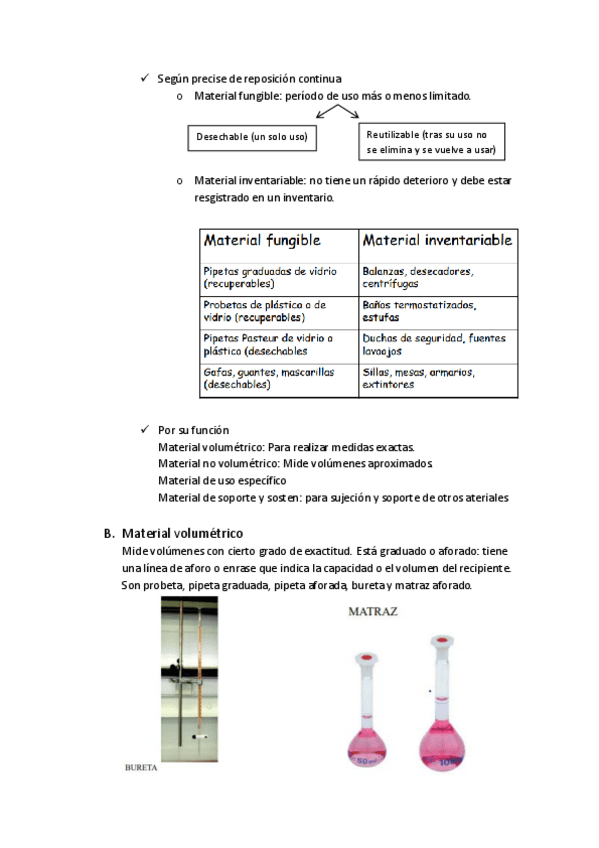 ✓ Según precise de reposición continua

o Material fungible: período de uso más o menos limitado.

Desechable (un solo uso)

Reutilizable (tras su uso no se elimina y se vuelve a usar)

o Material inventariable: no tiene un rápido deterioro y debe estar resgistrado en un inventario.

| Material fungible | Material inventariable |
|---|---|
| Pipetas graduadas de vidrio (recuperables) | Balanzas, desecadores, centrífugas |
| Probetas de plástico o de vidrio (recuperables) | Baños termostatizados, estufas |
| Pipetas Pasteur de vidrio o plástico (desechables | Duchas de seguridad, fuentes lavaojos |
| Gafas, guantes, mascarillas (desechables) | Sillas, mesas, armarios, extintores |

✓ Por su función
Material volumétrico: Para realizar medidas exactas.
Material no volumétrico: Mide volúmenes aproximados
Material de uso específico
Material de soporte y sosten: para sujeción y soporte de otros ateriales

B. Material volumétrico
Mide volúmenes con cierto grado de exactitud. Está graduado o aforado: tiene una línea de aforo o enrase que indica la capacidad o el volumen del recipiente. Son probeta, pipeta graduada, pipeta aforada, bureta y matraz aforado.

BURETA

MATRAZ

50 ml

10