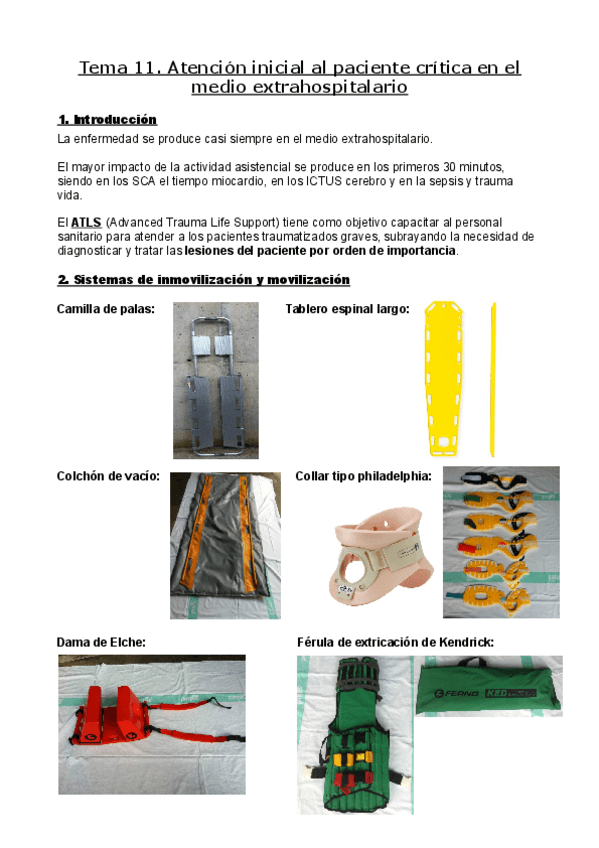 Tema 11. Atención inicial al paciente crítica en el medio extrahospitalario

1. Introducción
La enfermedad se produce casi siempre en el medio extrahospitalario.

El mayor impacto de la actividad asistencial se produce en los primeros 30 minutos, siendo en los SCA el tiempo miocardio, en los ICTUS cerebro y en la sepsis y trauma vida.

El ATLS (Advanced Trauma Life Support) tiene como objetivo capacitar al personal sanitario para atender a los pacientes traumatizados graves, subrayando la necesidad de diagnosticar y tratar las lesiones del paciente por orden de importancia.

2. Sistemas de inmovilización y movilización

Camilla de palas:

Tablero espinal largo:

Colchón de vacío:

Collar tipo philadelphia:

Dama de Elche:

Férula de extricación de Kendrick:

FERNO KED