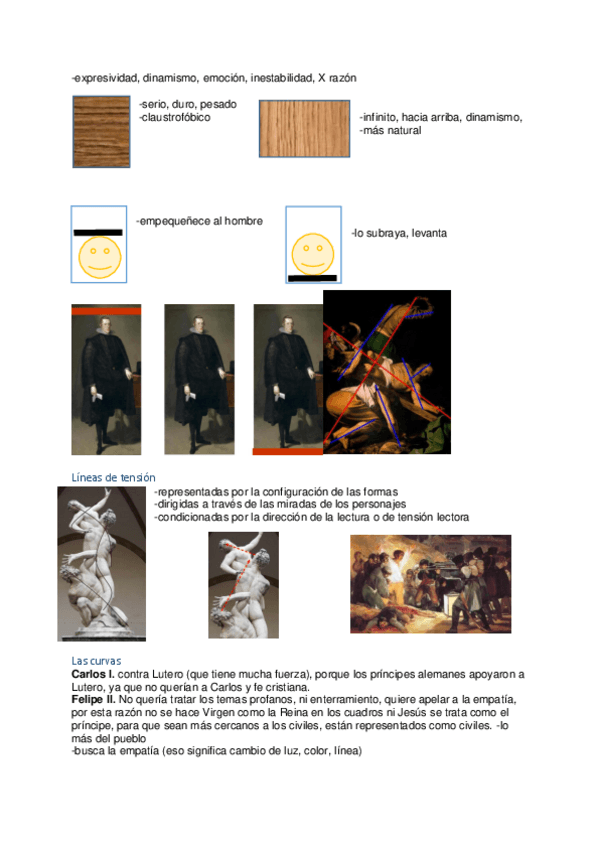 -expresividad, dinamismo, emoción, inestabilidad, X razón

-serio, duro, pesado
-claustrofóbico

-infinito, hacia arriba, dinamismo,
-más natural

-empequeñece al hombre

-lo subraya, levanta

Líneas de tensión
-representadas por la configuración de las formas
-dirigidas a través de las miradas de los personajes
-condicionadas por la dirección de la lectura o de tensión lectora

Las curvas
**Carlos I.** contra Lutero (que tiene mucha fuerza), porque los príncipes alemanes apoyaron a Lutero, ya que no querían a Carlos y fe cristiana.
**Felipe II.** No quería tratar los temas profanos, ni enterramiento, quiere apelar a la empatía, por esta razón no se hace Virgen como la Reina en los cuadros ni Jesús se trata como el príncipe, para que sean más cercanos a los civiles, están representados como civiles. -lo más del pueblo
-busca la empatía (eso significa cambio de luz, color, línea)