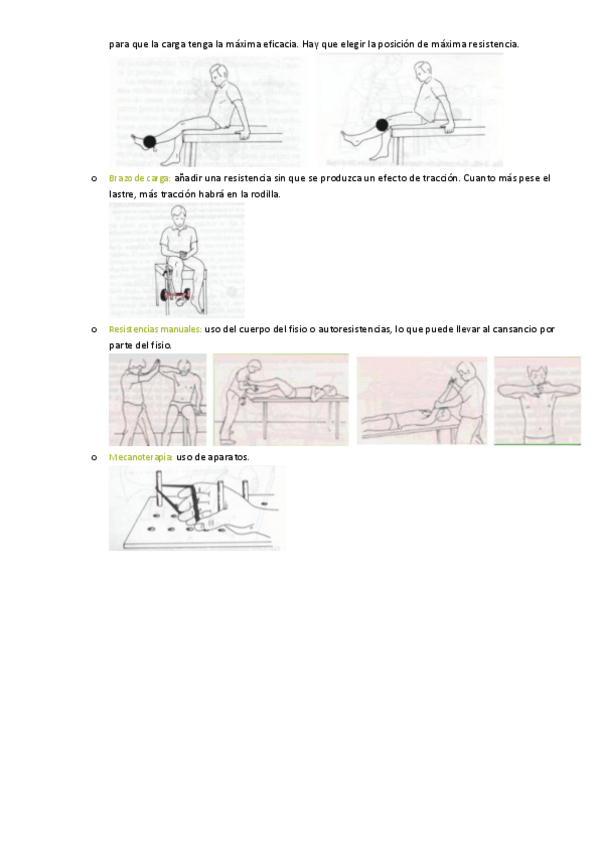 para que la carga tenga la máxima eficacia. Hay que elegir la posición de máxima resistencia.

o Brazo de carga: añadir una resistencia sin que se produzca un efecto de tracción. Cuanto más pese el lastre, más tracción habrá en la rodilla.

o Resistencias manuales: uso del cuerpo del fisio o autoresistencias, lo que puede llevar al cansancio por parte del fisio.

o Mecanoterapia: uso de aparatos.