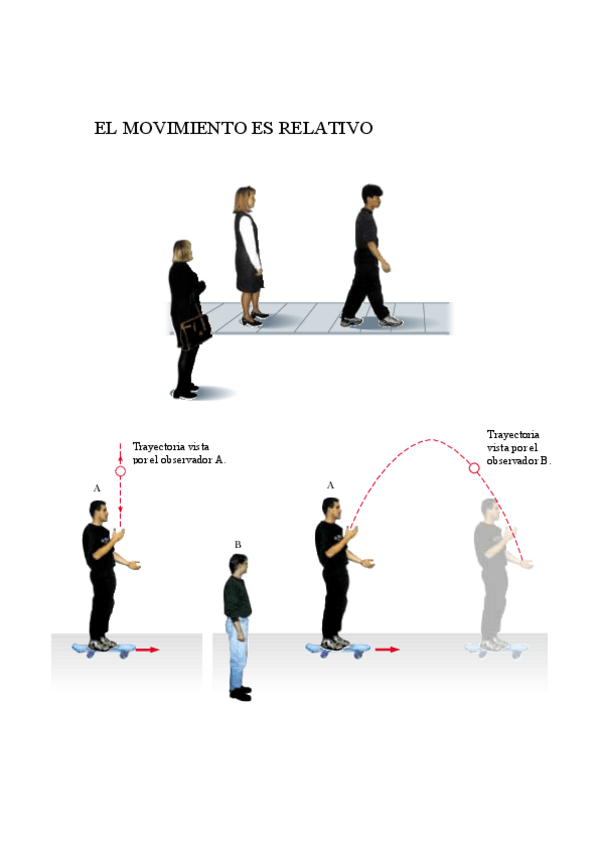 EL MOVIMIENTO ES RELATIVO

Trayectoria vista por el observador A.

A

B

A

Trayectoria vista por el observador B.