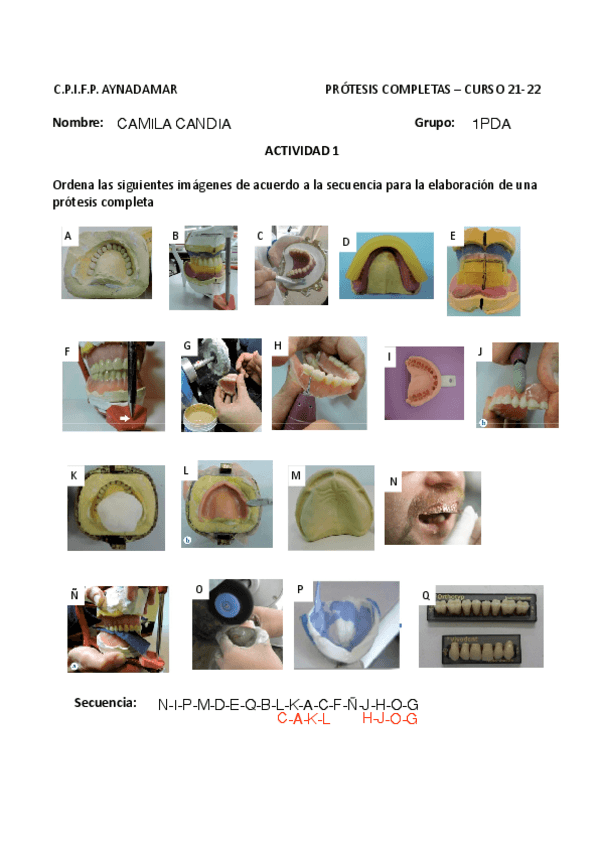 C.P.I.F.P. AYNADAMAR

PRÓTESIS COMPLETAS – CURSO 21-22

Nombre: CAMILA CANDIA

Grupo: 1PDA

ACTIVIDAD 1

Ordena las siguientes imágenes de acuerdo a la secuencia para la elaboración de una prótesis completa

A

B

C

D

E

F

G

H

I

J

K

L

M

N

Ñ

O

P

Q

Secuencia: N-I-P-M-D-E-Q-B-L-K-A-C-F-Ñ-J-H-O-G

C-A-K-L H-J-O-G