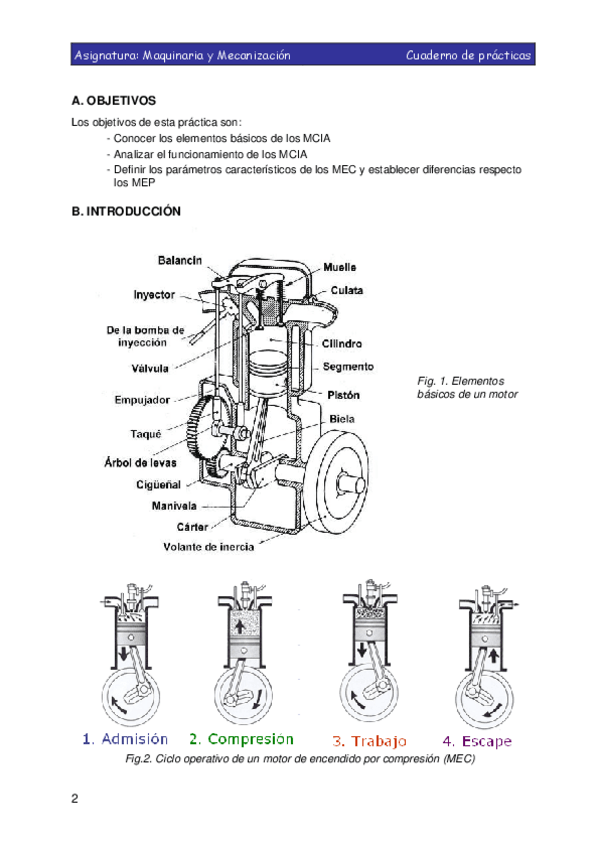 Asignatura: Maquinaria y Mecanización Cuaderno de prácticas

A. OBJETIVOS

Los objetivos de esta práctica son:
- Conocer los elementos básicos de los MCIA
- Analizar el funcionamiento de los MCIA
- Definir los parámetros característicos de los MEC y establecer diferencias respecto los MEP

B. INTRODUCCIÓN

Balancín
Inyector
De la bomba de inyección
Válvula
Empujador
Taqué
Árbol de levas
Cigüeñal
Manivela
Cárter
Volante de inercia
Muelle
Culata
Cilindro
Segmento
Pistón
Biela

Fig. 1. Elementos básicos de un motor

1. Admisión 2. Compresión 3. Trabajo 4. Escape

Fig.2. Ciclo operativo de un motor de encendido por compresión (MEC)

2