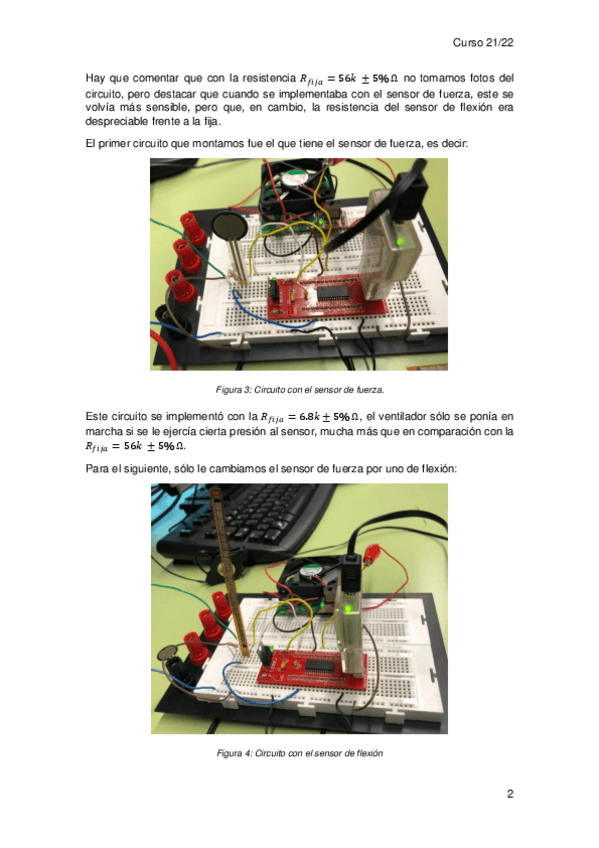 Curso 21/22

Hay que comentar que con la resistencia $R_{fija} = 56k \pm 5\% \Omega$ no tomamos fotos del circuito, pero destacar que cuando se implementaba con el sensor de fuerza, este se volvía más sensible, pero que, en cambio, la resistencia del sensor de flexión era despreciable frente a la fija.

El primer circuito que montamos fue el que tiene el sensor de fuerza, es decir:

Figura 3: Circuito con el sensor de fuerza.

Este circuito se implementó con la $R_{fija} = 6.8k \pm 5\% \Omega$, el ventilador sólo se ponía en marcha si se le ejercía cierta presión al sensor, mucha más que en comparación con la $R_{fija} = 56k \pm 5\% \Omega$.

Para el siguiente, sólo le cambiamos el sensor de fuerza por uno de flexión:

Figura 4: Circuito con el sensor de flexión

2