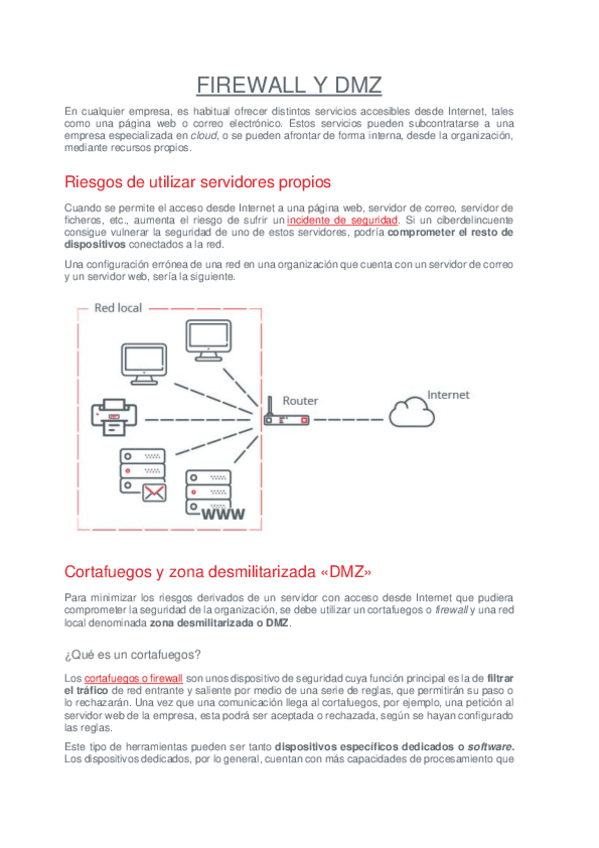 FIREWALL Y DMZ

En cualquier empresa, es habitual ofrecer distintos servicios accesibles desde Internet, tales como una página web o correo electrónico. Estos servicios pueden subcontratarse a una empresa especializada en cloud, o se pueden afrontar de forma interna, desde la organización, mediante recursos propios.

Riesgos de utilizar servidores propios

Cuando se permite el acceso desde Internet a una página web, servidor de correo, servidor de ficheros, etc., aumenta el riesgo de sufrir un incidente de seguridad. Si un ciberdelincuente consigue vulnerar la seguridad de uno de estos servidores, podría comprometer el resto de dispositivos conectados a la red.

Una configuración errónea de una red en una organización que cuenta con un servidor de correo y un servidor web, sería la siguiente.

Red local

Router

Internet

WWW

Cortafuegos y zona desmilitarizada «DMZ»

Para minimizar los riesgos derivados de un servidor con acceso desde Internet que pudiera comprometer la seguridad de la organización, se debe utilizar un cortafuegos o firewall y una red local denominada zona desmilitarizada o DMZ.

¿Qué es un cortafuegos?

Los cortafuegos o firewall son unos dispositivo de seguridad cuya función principal es la de filtrar el tráfico de red entrante y saliente por medio de una serie de reglas, que permitirán su paso o lo rechazarán. Una vez que una comunicación llega al cortafuegos, por ejemplo, una petición al servidor web de la empresa, esta podrá ser aceptada o rechazada, según se hayan configurado las reglas.

Este tipo de herramientas pueden ser tanto dispositivos específicos dedicados o software. Los dispositivos dedicados, por lo general, cuentan con más capacidades de procesamiento que