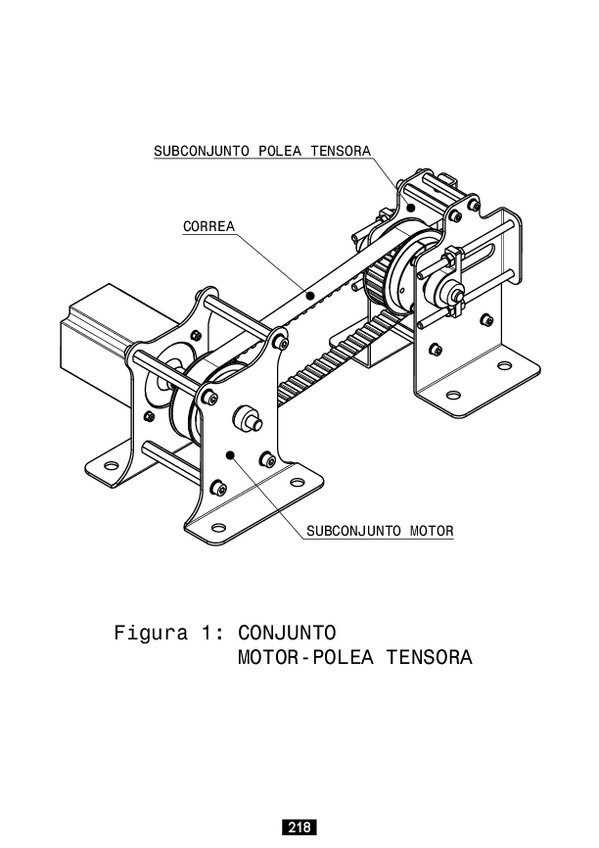 SUBCONJUNTO POLEA TENSORA

CORREA

SUBCONJUNTO MOTOR

Figura 1: CONJUNTO
MOTOR-POLEA TENSORA

218