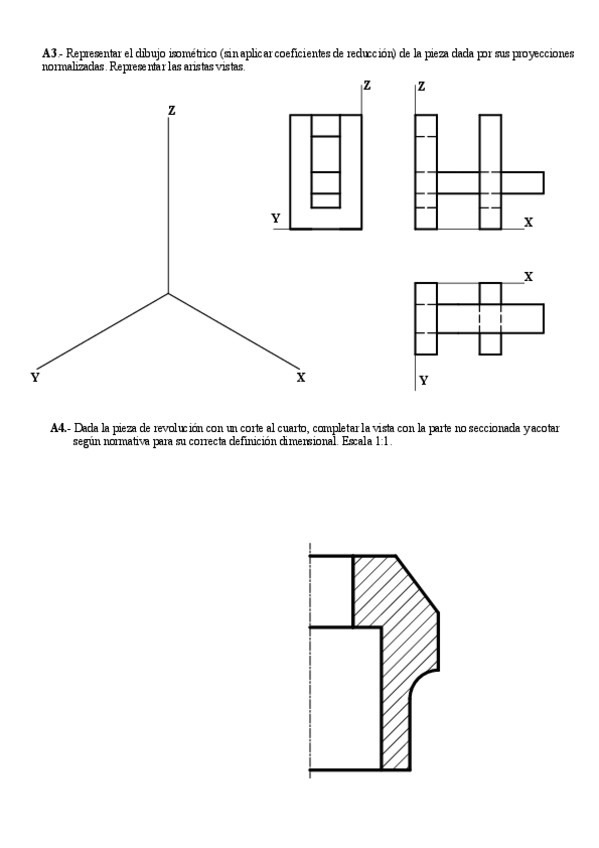 A3.- Representar el dibujo isométrico (sin aplicar coeficientes de reducción) de la pieza dada por sus proyecciones normalizadas. Representar las aristas vistas.

Z

Y

X

Z

Y

Z

X

X

Y

A4.- Dada la pieza de revolución con un corte al cuarto, completar la vista con la parte no seccionada y acotar según normativa para su correcta definición dimensional. Escala 1:1.