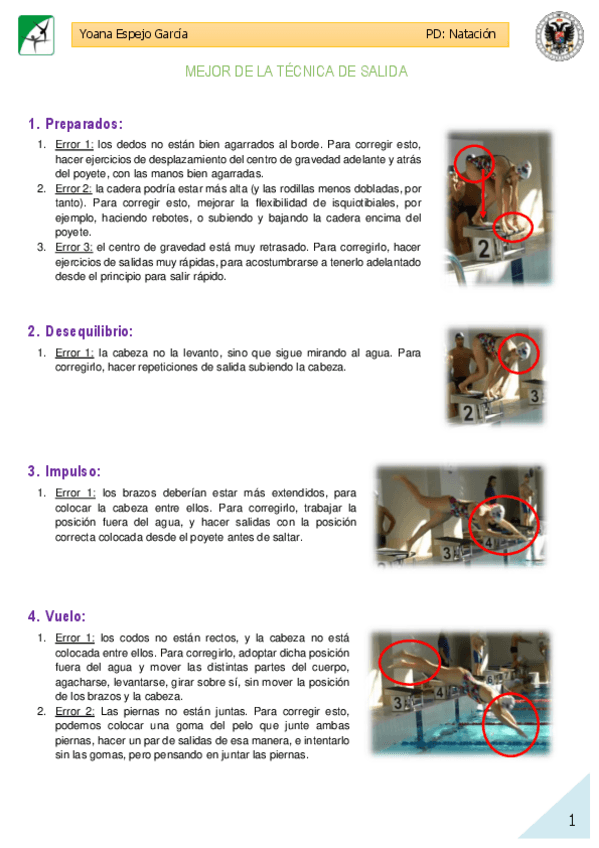 Yoana Espejo García

PD: Natación

MEJOR DE LA TÉCNICA DE SALIDA

1. Preparados:

1. Error 1: los dedos no están bien agarrados al borde. Para corregir esto, hacer ejercicios de desplazamiento del centro de gravedad adelante y atrás del poyete, con las manos bien agarradas.
2. Error 2: la cadera podría estar más alta (y las rodillas menos dobladas, por tanto). Para corregir esto, mejorar la flexibilidad de isquiotibiales, por ejemplo, haciendo rebotes, o subiendo y bajando la cadera encima del poyete.
3. Error 3: el centro de gravedad está muy retrasado. Para corregirlo, hacer ejercicios de salidas muy rápidas, para acostumbrarse a tenerlo adelantado desde el principio para salir rápido.

2

2. Desequilibrio:

1. Error 1: la cabeza no la levanto, sino que sigue mirando al agua. Para corregirlo, hacer repeticiones de salida subiendo la cabeza.

2 3

3. Impulso:

1. Error 1: los brazos deberían estar más extendidos, para colocar la cabeza entre ellos. Para corregirlo, trabajar la posición fuera del agua, y hacer salidas con la posición correcta colocada desde el poyete antes de saltar.

3 4

4. Vuelo:

1. Error 1: los codos no están rectos, y la cabeza no está colocada entre ellos. Para corregirlo, adoptar dicha posición fuera del agua y mover las distintas partes del cuerpo, agacharse, levantarse, girar sobre sí, sin mover la posición de los brazos y la cabeza.
2. Error 2: Las piernas no están juntas. Para corregir esto, podemos colocar una goma del pelo que junte ambas piernas, hacer un par de salidas de esa manera, e intentarlo sin las gomas, pero pensando en juntar las piernas.

3 4 6

1