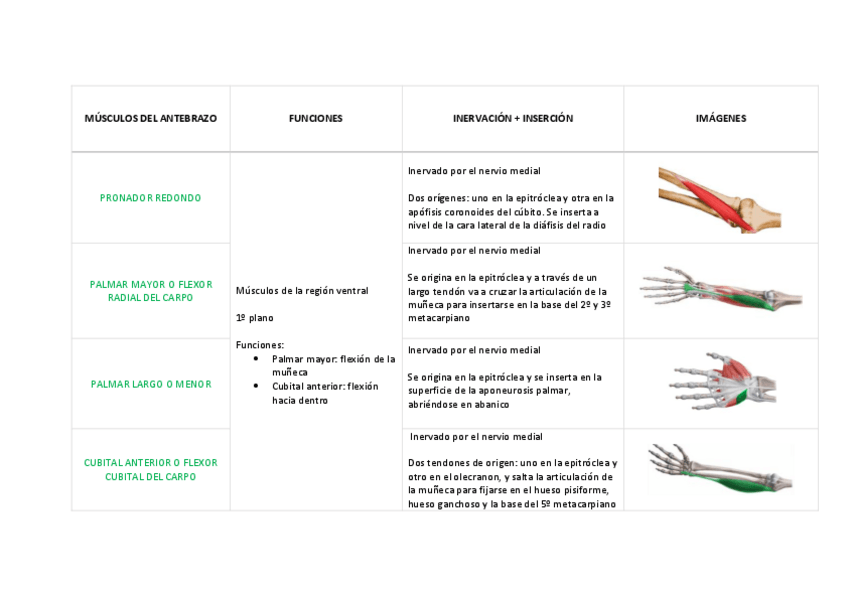 | MÚSCULOS DEL ANTEBRAZO | FUNCIONES | INERVACIÓN + INSERCIÓN | IMÁGENES |
|---|---|---|---|
| PRONADOR REDONDO | Músculos de la región ventral<br><br>1º plano<br><br>Funciones:<br>• Palmar mayor: flexión de la muñeca<br>• Cubital anterior: flexión hacia dentro | Inervado por el nervio medial<br><br>Dos orígenes: uno en la epitróclea y otra en la apófisis coronoides del cúbito. Se inserta a nivel de la cara lateral de la diáfisis del radio | |
| PALMAR MAYOR O FLEXOR RADIAL DEL CARPO | | Inervado por el nervio medial<br><br>Se origina en la epitróclea y a través de un largo tendón va a cruzar la articulación de la muñeca para insertarse en la base del 2º y 3º metacarpiano | |
| PALMAR LARGO O MENOR | | Inervado por el nervio medial<br><br>Se origina en la epitróclea y se inserta en la superficie de la aponeurosis palmar, abriéndose en abanico | |
| CUBITAL ANTERIOR O FLEXOR CUBITAL DEL CARPO | | Inervado por el nervio medial<br><br>Dos tendones de origen: uno en la epitróclea y otro en el olecranon, y salta la articulación de la muñeca para fijarse en el hueso pisiforme, hueso ganchoso y la base del 5º metacarpiano | |