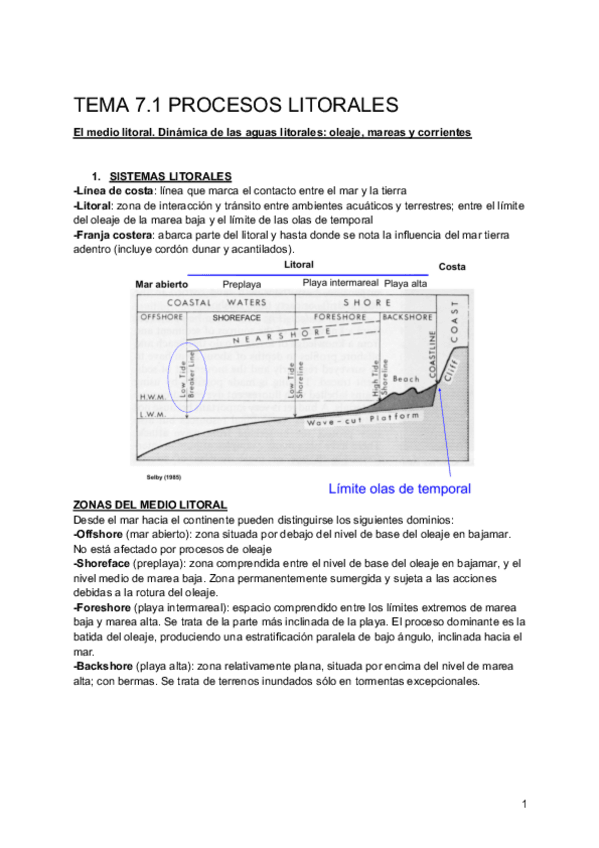 TEMA 7.1 PROCESOS LITORALES

El medio litoral. Dinámica de las aguas litorales: oleaje, mareas y corrientes

1. SISTEMAS LITORALES
-Línea de costa: línea que marca el contacto entre el mar y la tierra
-Litoral: zona de interacción y tránsito entre ambientes acuáticos y terrestres; entre el límite del oleaje de la marea baja y el límite de las olas de temporal
-Franja costera: abarca parte del litoral y hasta donde se nota la influencia del mar tierra adentro (incluye cordón dunar y acantilados).

Litoral
Costa
Mar abierto
Preplaya
Playa intermareal
Playa alta
COASTAL WATERS
SHORE
COAST
OFFSHORE
SHOREFACE
FORESHORE
BACKSHORE
NEARSHORE
Low Tide Breaker Line
Low Tide Shoreline
High Tide Shoreline
COASTLINE
Beach
Cliff
H.W.M.
L.W.M.
Wave-cut Platform
Selby (1985)
Límite olas de temporal

ZONAS DEL MEDIO LITORAL
Desde el mar hacia el continente pueden distinguirse los siguientes dominios:
-Offshore (mar abierto): zona situada por debajo del nivel de base del oleaje en bajamar. No está afectado por procesos de oleaje
-Shoreface (preplaya): zona comprendida entre el nivel de base del oleaje en bajamar, y el nivel medio de marea baja. Zona permanentemente sumergida y sujeta a las acciones debidas a la rotura del oleaje.
-Foreshore (playa intermareal): espacio comprendido entre los límites extremos de marea baja y marea alta. Se trata de la parte más inclinada de la playa. El proceso dominante es la batida del oleaje, produciendo una estratificación paralela de bajo ángulo, inclinada hacia el mar.
-Backshore (playa alta): zona relativamente plana, situada por encima del nivel de marea alta; con bermas. Se trata de terrenos inundados sólo en tormentas excepcionales.

1