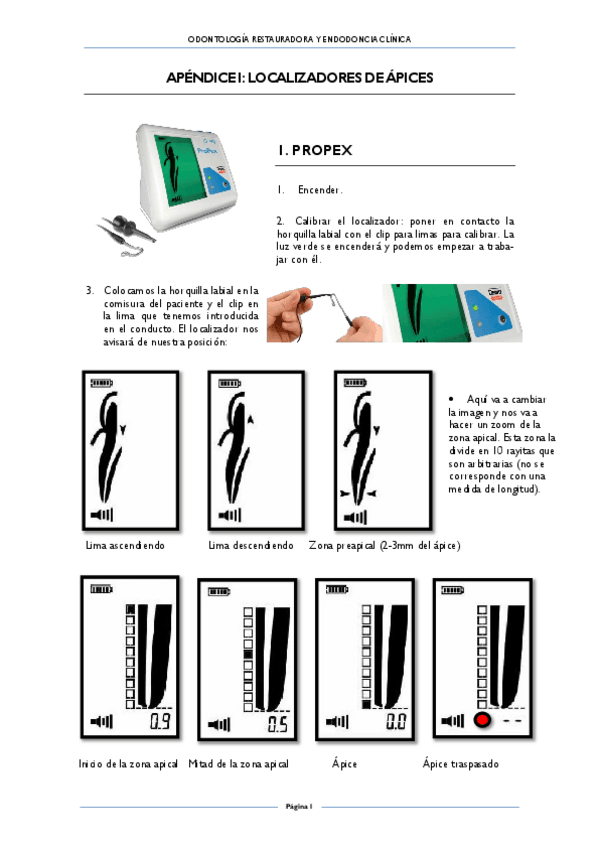 ODONTOLOGÍA RESTAURADORA Y ENDODONCIA CLÍNICA

APÉNDICE I: LOCALIZADORES DE ÁPICES

1. PROPEX

1. Encender.

2. Calibrar el localizador: poner en contacto la horquilla labial con el clip para limas para calibrar. La luz verde se encenderá y podemos empezar a trabajar con él.

3. Colocamos la horquilla labial en la comisura del paciente y el clip en la lima que tenemos introducida en el conducto. El localizador nos avisará de nuestra posición:

• Aquí va a cambiar la imagen y nos va a hacer un zoom de la zona apical. Esta zona la divide en 10 rayitas que son arbitrarias (no se corresponde con una medida de longitud).

Lima ascendiendo Lima descendiendo Zona preapical (2-3mm del ápice)

0.9 0.5 0.0 - -

Inicio de la zona apical Mitad de la zona apical Ápice Ápice traspasado

Página 1