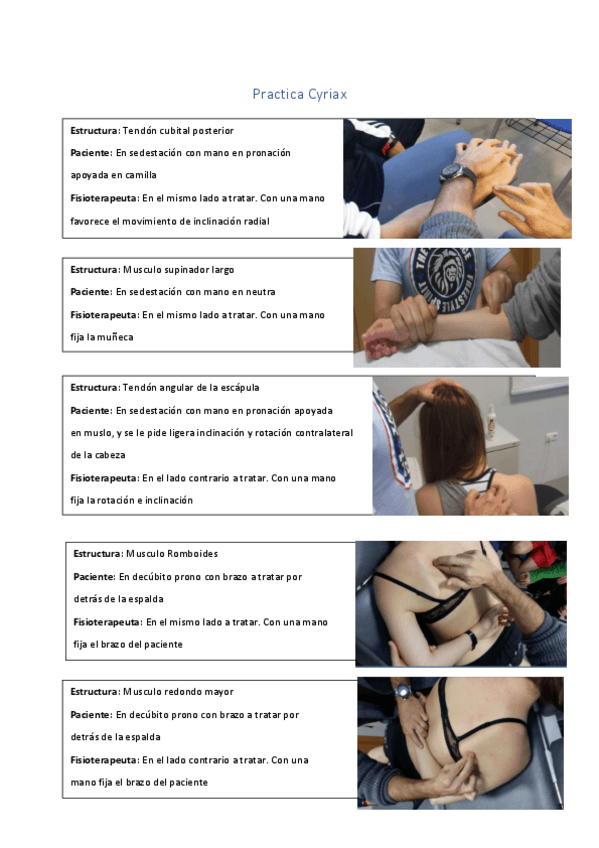 Practica Cyriax

**Estructura:** Tendón cubital posterior
**Paciente:** En sedestación con mano en pronación apoyada en camilla
**Fisioterapeuta:** En el mismo lado a tratar. Con una mano favorece el movimiento de inclinación radial

**Estructura:** Musculo supinador largo
**Paciente:** En sedestación con mano en neutra
**Fisioterapeuta:** En el mismo lado a tratar. Con una mano fija la muñeca

**Estructura:** Tendón angular de la escápula
**Paciente:** En sedestación con mano en pronación apoyada en muslo, y se le pide ligera inclinación y rotación contralateral de la cabeza
**Fisioterapeuta:** En el lado contrario a tratar. Con una mano fija la rotación e inclinación

**Estructura:** Musculo Romboides
**Paciente:** En decúbito prono con brazo a tratar por detrás de la espalda
**Fisioterapeuta:** En el mismo lado a tratar. Con una mano fija el brazo del paciente

**Estructura:** Musculo redondo mayor
**Paciente:** En decúbito prono con brazo a tratar por detrás de la espalda
**Fisioterapeuta:** En el lado contrario a tratar. Con una mano fija el brazo del paciente