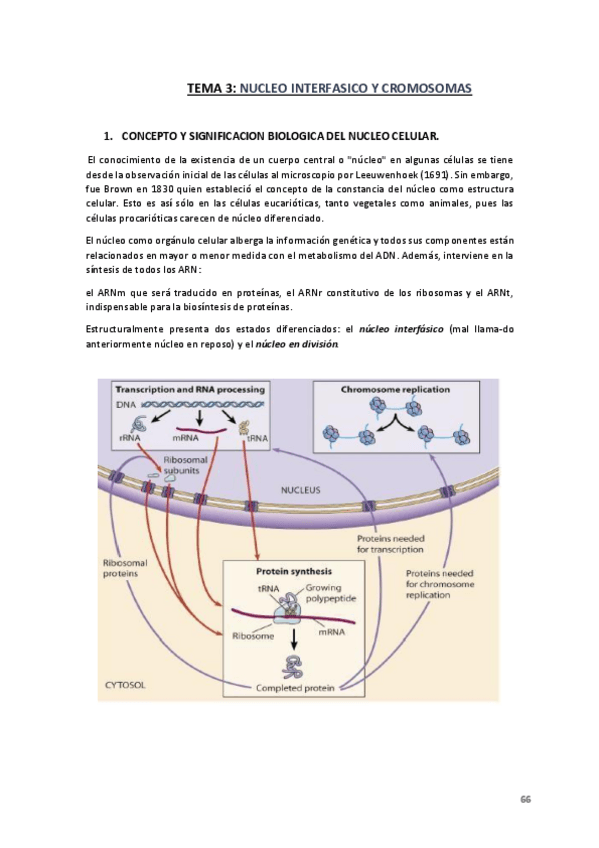 TEMA 3: NUCLEO INTERFASICO Y CROMOSOMAS

1. CONCEPTO Y SIGNIFICACION BIOLOGICA DEL NUCLEO CELULAR.

El conocimiento de la existencia de un cuerpo central o "núcleo" en algunas células se tiene desde la observación inicial de las células al microscopio por Leeuwenhoek (1691). Sin embargo, fue Brown en 1830 quien estableció el concepto de la constancia del núcleo como estructura celular. Esto es así sólo en las células eucarióticas, tanto vegetales como animales, pues las células procarióticas carecen de núcleo diferenciado.

El núcleo como orgánulo celular alberga la información genética y todos sus componentes están relacionados en mayor o menor medida con el metabolismo del ADN. Además, interviene en la síntesis de todos los ARN:

el ARNm que será traducido en proteínas, el ARNr constitutivo de los ribosomas y el ARNt, indispensable para la biosíntesis de proteínas.

Estructuralmente presenta dos estados diferenciados: el núcleo interfásico (mal llama-do anteriormente núcleo en reposo) y el núcleo en división.

Transcription and RNA processing
DNA
rRNA
mRNA
tRNA
Ribosomal subunits
Chromosome replication
NUCLEUS
Proteins needed for transcription
Ribosomal proteins
Proteins needed for chromosome replication
Protein synthesis
tRNA
Growing polypeptide
Ribosome
mRNA
CYTOSOL
Completed protein

66