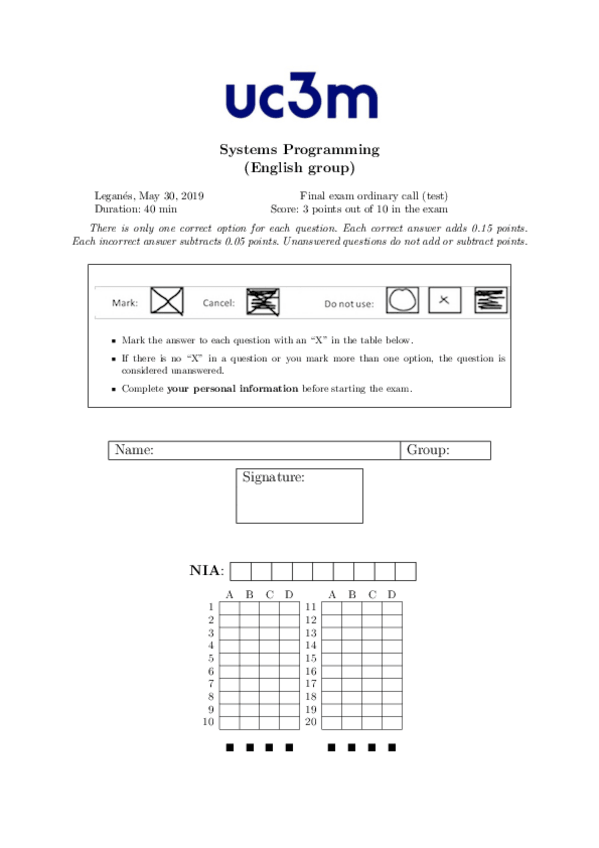 uc3m

Systems Programming
(English group)

Leganés, May 30, 2019
Duration: 40 min

Final exam ordinary call (test)
Score: 3 points out of 10 in the exam

There is only one correct option for each question. Each correct answer adds 0.15 points. Each incorrect answer subtracts 0.05 points. Unanswered questions do not add or subtract points.

Mark: Cancel: Do not use:

- Mark the answer to each question with an "X" in the table below.
- If there is no "X" in a question or you mark more than one option, the question is considered unanswered.
- Complete **your personal information** before starting the exam.

Name: Group:

Signature:

NIA:

| | A | B | C | D |
|---|---|---|---|---|
| 1 | | | | |
| 2 | | | | |
| 3 | | | | |
| 4 | | | | |
| 5 | | | | |
| 6 | | | | |
| 7 | | | | |
| 8 | | | | |
| 9 | | | | |
| 10 | | | | |

| | A | B | C | D |
|---|---|---|---|---|
| 11 | | | | |
| 12 | | | | |
| 13 | | | | |
| 14 | | | | |
| 15 | | | | |
| 16 | | | | |
| 17 | | | | |
| 18 | | | | |
| 19 | | | | |
| 20 | | | | |