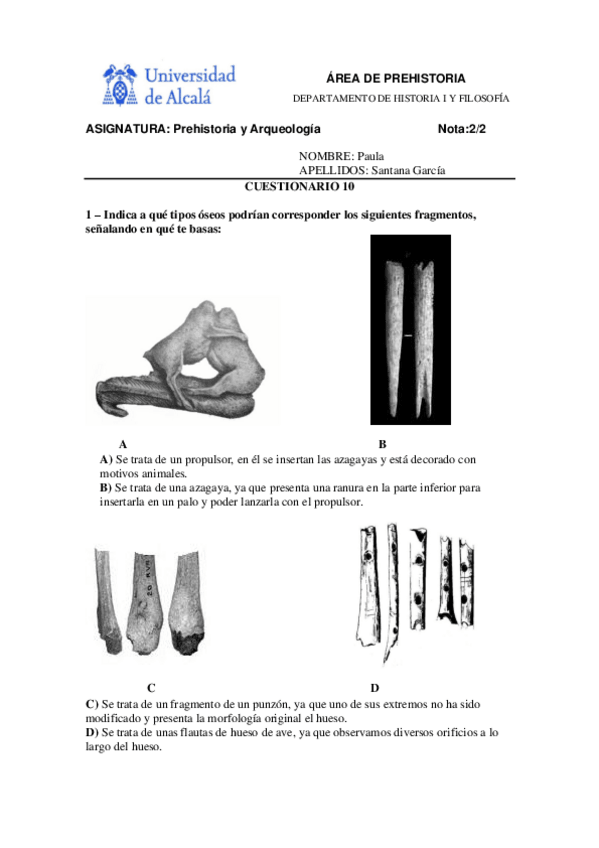 Universidad de Alcalá

ÁREA DE PREHISTORIA
DEPARTAMENTO DE HISTORIA I Y FILOSOFÍA

ASIGNATURA: Prehistoria y Arqueología Nota:2/2

NOMBRE: Paula
APELLIDOS: Santana García

CUESTIONARIO 10

1 – Indica a qué tipos óseos podrían corresponder los siguientes fragmentos, señalando en qué te basas:

A B

A) Se trata de un propulsor, en él se insertan las azagayas y está decorado con motivos animales.
B) Se trata de una azagaya, ya que presenta una ranura en la parte inferior para insertarla en un palo y poder lanzarla con el propulsor.

C D

C) Se trata de un fragmento de un punzón, ya que uno de sus extremos no ha sido modificado y presenta la morfología original el hueso.
D) Se trata de unas flautas de hueso de ave, ya que observamos diversos orificios a lo largo del hueso.