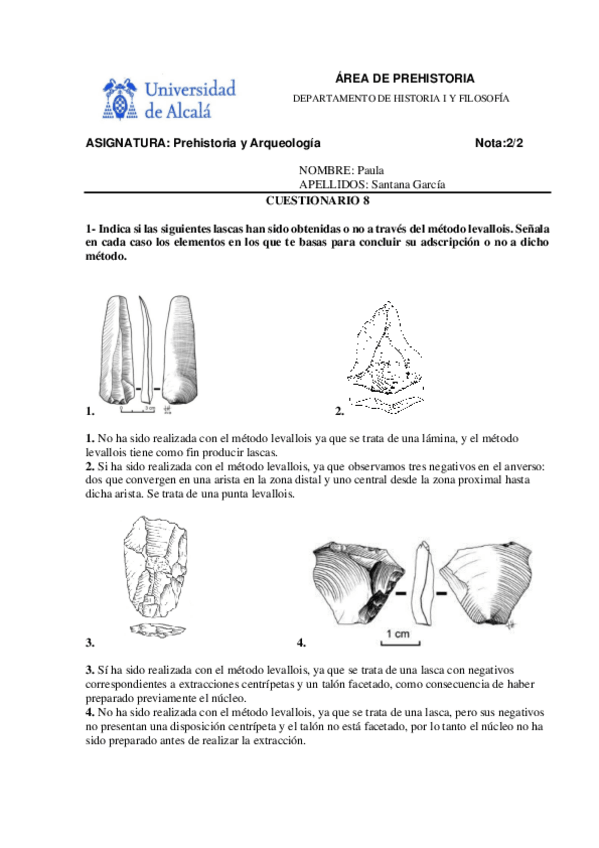 Universidad de Alcalá

ÁREA DE PREHISTORIA

DEPARTAMENTO DE HISTORIA I Y FILOSOFÍA

ASIGNATURA: Prehistoria y Arqueología

Nota:2/2

NOMBRE: Paula
APELLIDOS: Santana García

CUESTIONARIO 8

1- Indica si las siguientes lascas han sido obtenidas o no a través del método levallois. Señala en cada caso los elementos en los que te basas para concluir su adscripción o no a dicho método.

1.

3 cm

2.

1. No ha sido realizada con el método levallois ya que se trata de una lámina, y el método levallois tiene como fin producir lascas.
2. Si ha sido realizada con el método levallois, ya que observamos tres negativos en el anverso: dos que convergen en una arista en la zona distal y uno central desde la zona proximal hasta dicha arista. Se trata de una punta levallois.

3.

4.

1 cm

3. Sí ha sido realizada con el método levallois, ya que se trata de una lasca con negativos correspondientes a extracciones centrípetas y un talón facetado, como consecuencia de haber preparado previamente el núcleo.
4. No ha sido realizada con el método levallois, ya que se trata de una lasca, pero sus negativos no presentan una disposición centrípeta y el talón no está facetado, por lo tanto el núcleo no ha sido preparado antes de realizar la extracción.