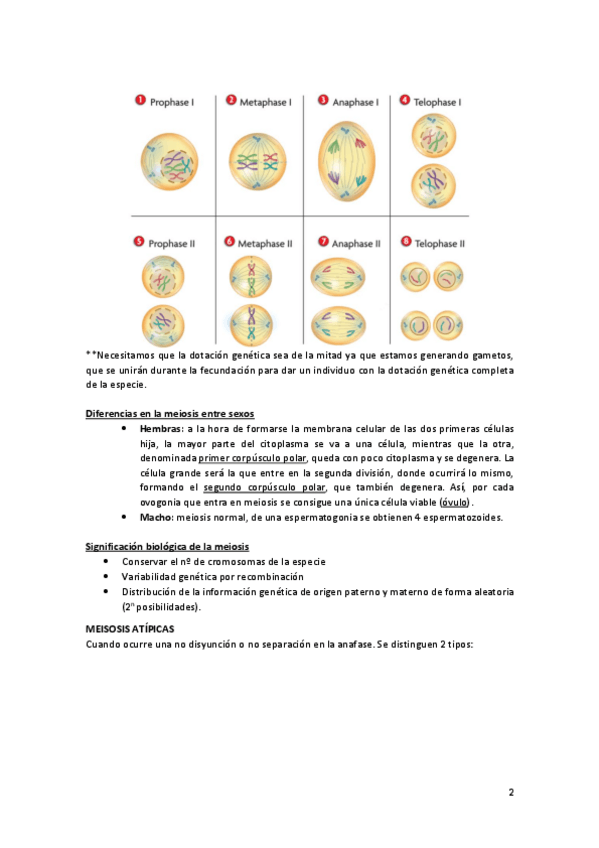 1 Prophase I
2 Metaphase I
3 Anaphase I
4 Telophase I
5 Prophase II
6 Metaphase II
7 Anaphase II
8 Telophase II

**Necesitamos que la dotación genética sea de la mitad ya que estamos generando gametos, que se unirán durante la fecundación para dar un individuo con la dotación genética completa de la especie.

Diferencias en la meiosis entre sexos

• Hembras: a la hora de formarse la membrana celular de las dos primeras células hija, la mayor parte del citoplasma se va a una célula, mientras que la otra, denominada primer corpúsculo polar, queda con poco citoplasma y se degenera. La célula grande será la que entre en la segunda división, donde ocurrirá lo mismo, formando el segundo corpúsculo polar, que también degenera. Así, por cada ovogonia que entra en meiosis se consigue una única célula viable (óvulo).
• Macho: meiosis normal, de una espermatogonia se obtienen 4 espermatozoides.

Significación biológica de la meiosis

• Conservar el nº de cromosomas de la especie
• Variabilidad genética por recombinación
• Distribución de la información genética de origen paterno y materno de forma aleatoria ($2^n$ posibilidades).

MEISOSIS ATÍPICAS
Cuando ocurre una no disyunción o no separación en la anafase. Se distinguen 2 tipos:

2