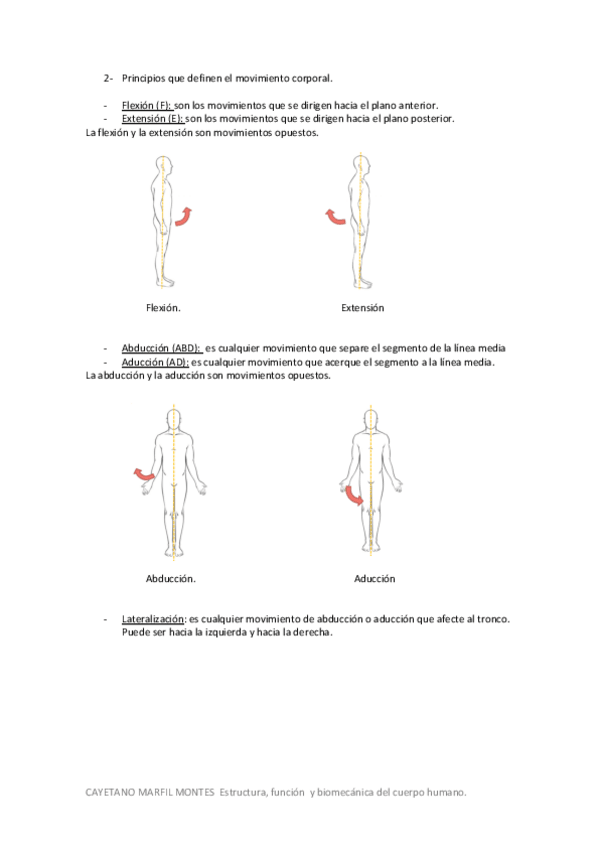 2- Principios que definen el movimiento corporal.

- Flexión (F): son los movimientos que se dirigen hacia el plano anterior.
- Extensión (E): son los movimientos que se dirigen hacia el plano posterior.
La flexión y la extensión son movimientos opuestos.

Flexión.

Extensión

- Abducción (ABD): es cualquier movimiento que separe el segmento de la línea media
- Aducción (AD): es cualquier movimiento que acerque el segmento a la línea media.
La abducción y la aducción son movimientos opuestos.

Abducción.

Aducción

- Lateralización: es cualquier movimiento de abducción o aducción que afecte al tronco. Puede ser hacia la izquierda y hacia la derecha.

CAYETANO MARFIL MONTES Estructura, función y biomecánica del cuerpo humano.