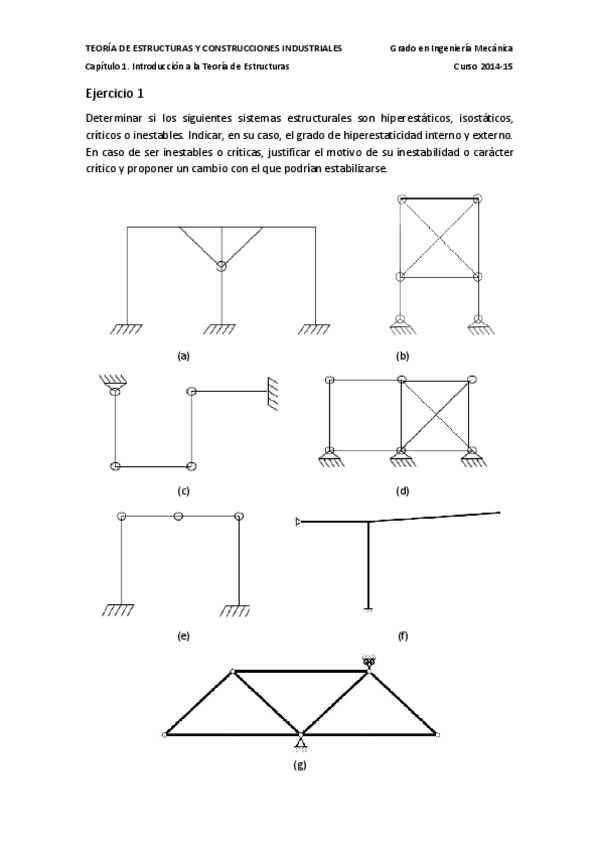 TEORÍA DE ESTRUCTURAS Y CONSTRUCCIONES INDUSTRIALES Grado en Ingeniería Mecánica

Capítulo 1. Introducción a la Teoría de Estructuras Curso 2014-15

Ejercicio 1

Determinar si los siguientes sistemas estructurales son hiperestáticos, isostáticos, críticos o inestables. Indicar, en su caso, el grado de hiperestaticidad interno y externo. En caso de ser inestables o críticas, justificar el motivo de su inestabilidad o carácter crítico y proponer un cambio con el que podrían estabilizarse.

(a)

(b)

(c)

(d)

(e)

(f)

(g)