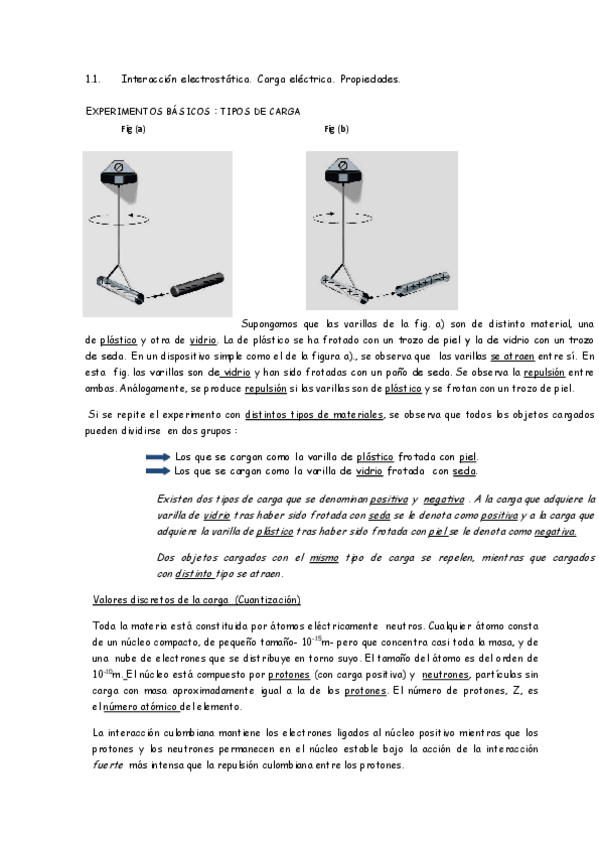 1.1. Interacción electrostática. Carga eléctrica. Propiedades.

EXPERIMENTOS BÁSICOS : TIPOS DE CARGA

Fig (a)

Fig (b)

Supongamos que las varillas de la fig. a) son de distinto material, una de plástico y otra de vidrio. La de plástico se ha frotado con un trozo de piel y la de vidrio con un trozo de seda. En un dispositivo simple como el de la figura a)., se observa que las varillas se atraen entre sí. En esta fig. las varillas son de vidrio y han sido frotadas con un paño de seda. Se observa la repulsión entre ambas. Análogamente, se produce repulsión si las varillas son de plástico y se frotan con un trozo de piel.

Si se repite el experimento con distintos tipos de materiales, se observa que todos los objetos cargados pueden dividirse en dos grupos :

Los que se cargan como la varilla de plástico frotada con piel.
Los que se cargan como la varilla de vidrio frotada con seda.

Existen dos tipos de carga que se denominan positiva y negativa . A la carga que adquiere la varilla de vidrio tras haber sido frotada con seda se le denota como positiva y a la carga que adquiere la varilla de plástico tras haber sido frotada con piel se le denota como negativa.

Dos objetos cargados con el mismo tipo de carga se repelen, mientras que cargados con distinto tipo se atraen.

Valores discretos de la carga (Cuantización)

Toda la materia está constituida por átomos eléctricamente neutros. Cualquier átomo consta de un núcleo compacto, de pequeño tamaño- $10^{-15}$m- pero que concentra casi toda la masa, y de una nube de electrones que se distribuye en torno suyo. El tamaño del átomo es del orden de $10^{-10}$m. El núcleo está compuesto por protones (con carga positiva) y neutrones, partículas sin carga con masa aproximadamente igual a la de los protones. El número de protones, Z, es el número atómico del elemento.

La interacción culombiana mantiene los electrones ligados al núcleo positivo mientras que los protones y los neutrones permanecen en el núcleo estable bajo la acción de la interacción fuerte más intensa que la repulsión culombiana entre los protones.