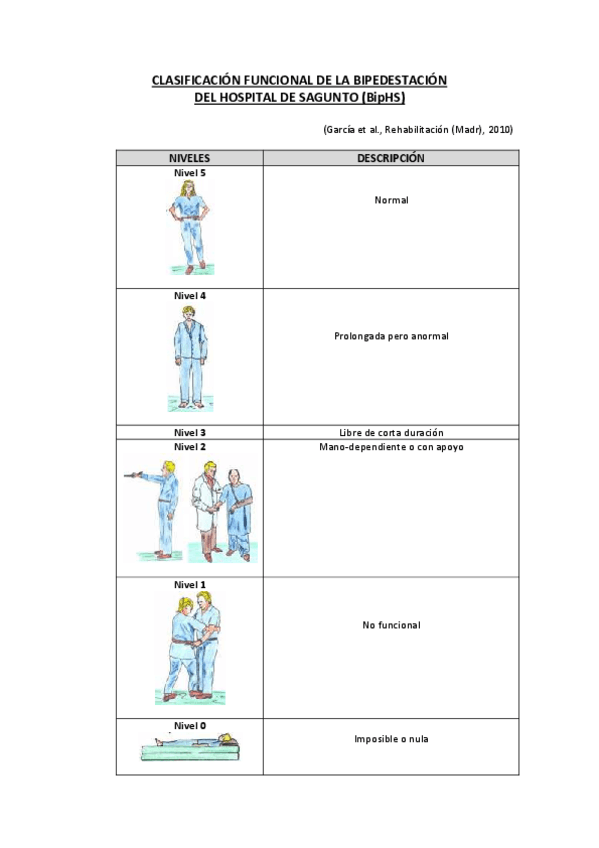 CLASIFICACIÓN FUNCIONAL DE LA BIPEDESTACIÓN
DEL HOSPITAL DE SAGUNTO (BipHS)

(García et al., Rehabilitación (Madr), 2010)

| NIVELES | DESCRIPCIÓN |
|---|---|
| Nivel 5 | Normal |
| Nivel 4 | Prolongada pero anormal |
| Nivel 3 | Libre de corta duración |
| Nivel 2 | Mano-dependiente o con apoyo |
| Nivel 1 | No funcional |
| Nivel 0 | Imposible o nula |