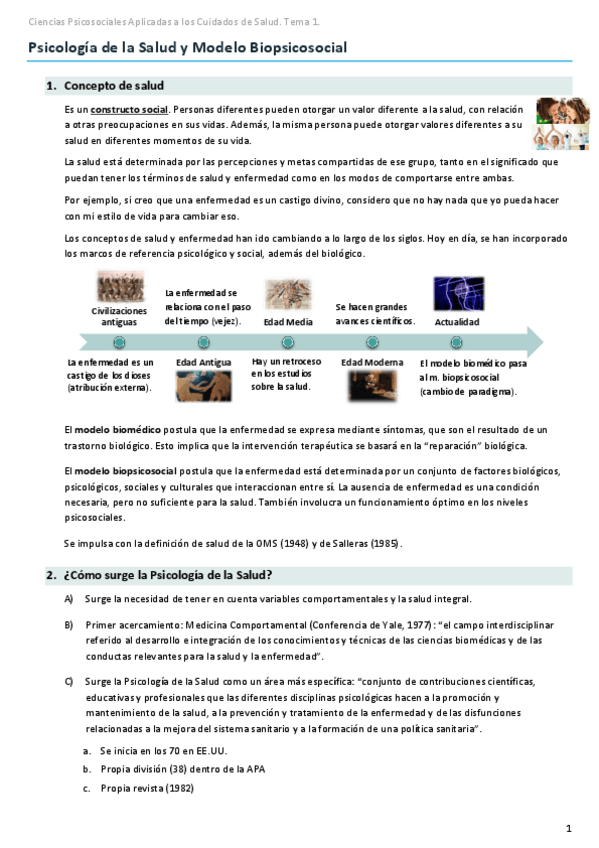 Ciencias Psicosociales Aplicadas a los Cuidados de Salud. Tema 1.

Psicología de la Salud y Modelo Biopsicosocial

1. Concepto de salud

Es un constructo social. Personas diferentes pueden otorgar un valor diferente a la salud, con relación a otras preocupaciones en sus vidas. Además, la misma persona puede otorgar valores diferentes a su salud en diferentes momentos de su vida.

La salud está determinada por las percepciones y metas compartidas de ese grupo, tanto en el significado que puedan tener los términos de salud y enfermedad como en los modos de comportarse entre ambas.

Por ejemplo, si creo que una enfermedad es un castigo divino, considero que no hay nada que yo pueda hacer con mi estilo de vida para cambiar eso.

Los conceptos de salud y enfermedad han ido cambiando a lo largo de los siglos. Hoy en día, se han incorporado los marcos de referencia psicológico y social, además del biológico.

Civilizaciones antiguas

La enfermedad se relaciona con el paso del tiempo (vejez).

Edad Media

Se hacen grandes avances científicos.

Actualidad

La enfermedad es un castigo de los dioses (atribución externa).

Edad Antigua

Hay un retroceso en los estudios sobre la salud.

Edad Moderna

El modelo biomédico pasa al m. biopsicosocial (cambio de paradigma).

El modelo biomédico postula que la enfermedad se expresa mediante síntomas, que son el resultado de un trastorno biológico. Esto implica que la intervención terapéutica se basará en la "reparación" biológica.

El modelo biopsicosocial postula que la enfermedad está determinada por un conjunto de factores biológicos, psicológicos, sociales y culturales que interaccionan entre sí. La ausencia de enfermedad es una condición necesaria, pero no suficiente para la salud. También involucra un funcionamiento óptimo en los niveles psicosociales.

Se impulsa con la definición de salud de la OMS (1948) y de Salleras (1985).

2. ¿Cómo surge la Psicología de la Salud?

A) Surge la necesidad de tener en cuenta variables comportamentales y la salud integral.

B) Primer acercamiento: Medicina Comportamental (Conferencia de Yale, 1977): "el campo interdisciplinar referido al desarrollo e integración de los conocimientos y técnicas de las ciencias biomédicas y de las conductas relevantes para la salud y la enfermedad".

C) Surge la Psicología de la Salud como un área más específica: "conjunto de contribuciones científicas, educativas y profesionales que las diferentes disciplinas psicológicas hacen a la promoción y mantenimiento de la salud, a la prevención y tratamiento de la enfermedad y de las disfunciones relacionadas a la mejora del sistema sanitario y a la formación de una política sanitaria".

a. Se inicia en los 70 en EE.UU.
b. Propia división (38) dentro de la APA
c. Propia revista (1982)

1