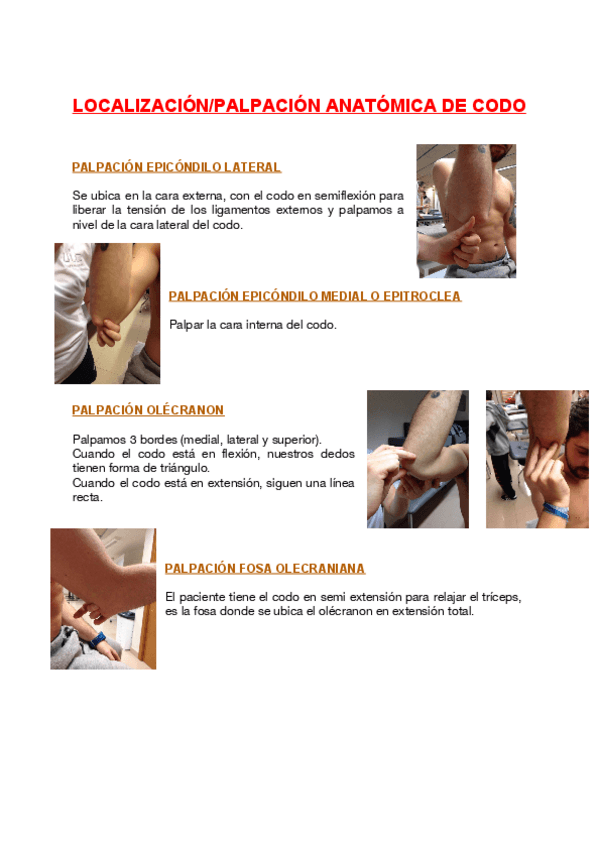 LOCALIZACIÓN/PALPACIÓN ANATÓMICA DE CODO

PALPACIÓN EPICÓNDILO LATERAL

Se ubica en la cara externa, con el codo en semiflexión para liberar la tensión de los ligamentos externos y palpamos a nivel de la cara lateral del codo.

PALPACIÓN EPICÓNDILO MEDIAL O EPITROCLEA

Palpar la cara interna del codo.

PALPACIÓN OLÉCRANON

Palpamos 3 bordes (medial, lateral y superior).
Cuando el codo está en flexión, nuestros dedos tienen forma de triángulo.
Cuando el codo está en extensión, siguen una línea recta.

PALPACIÓN FOSA OLECRANIANA

El paciente tiene el codo en semi extensión para relajar el tríceps, es la fosa donde se ubica el olécranon en extensión total.