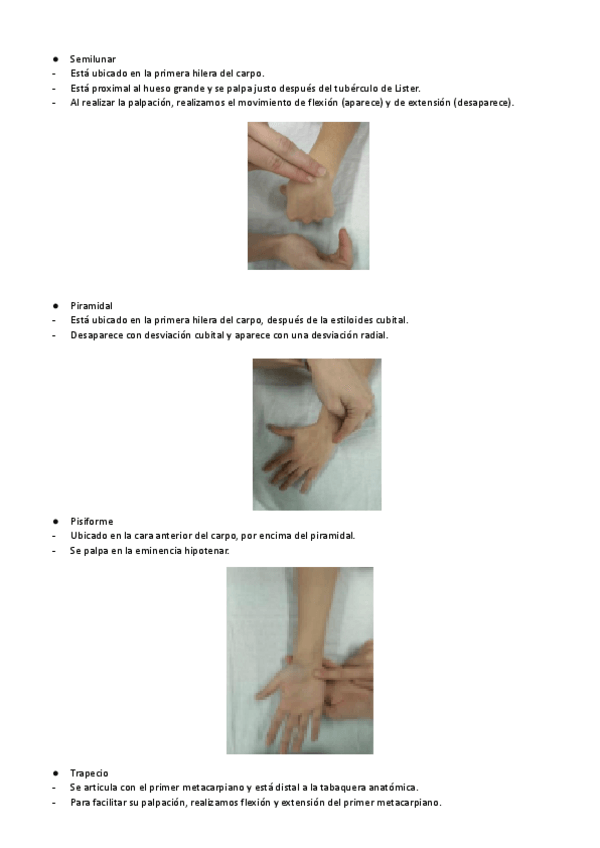 ● Semilunar
- Está ubicado en la primera hilera del carpo.
- Está proximal al hueso grande y se palpa justo después del tubérculo de Lister.
- Al realizar la palpación, realizamos el movimiento de flexión (aparece) y de extensión (desaparece).

● Piramidal
- Está ubicado en la primera hilera del carpo, después de la estiloides cubital.
- Desaparece con desviación cubital y aparece con una desviación radial.

● Pisiforme
- Ubicado en la cara anterior del carpo, por encima del piramidal.
- Se palpa en la eminencia hipotenar.

● Trapecio
- Se articula con el primer metacarpiano y está distal a la tabaquera anatómica.
- Para facilitar su palpación, realizamos flexión y extensión del primer metacarpiano.