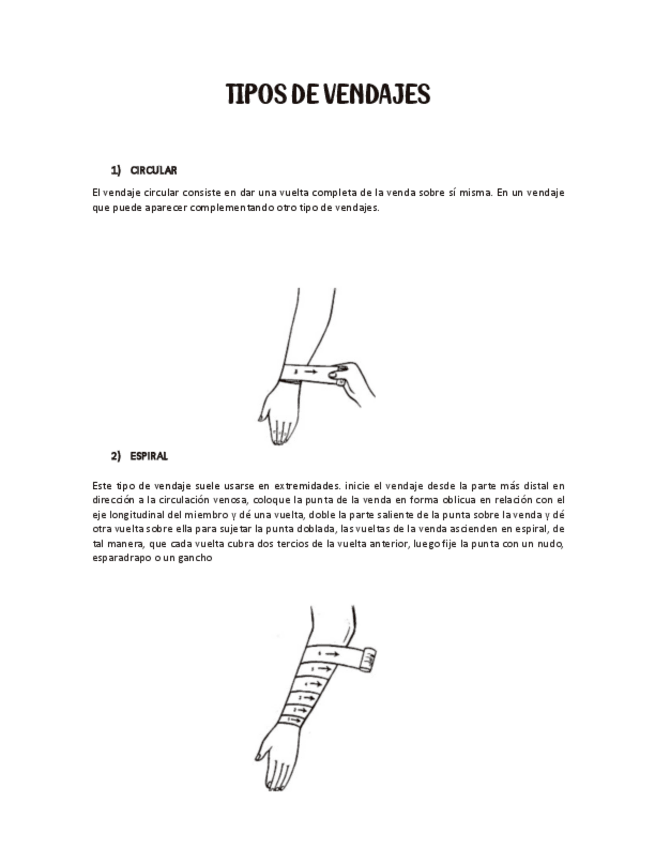 TIPOS DE VENDAJES

1) CIRCULAR

El vendaje circular consiste en dar una vuelta completa de la venda sobre sí misma. En un vendaje que puede aparecer complementando otro tipo de vendajes.

2) ESPIRAL

Este tipo de vendaje suele usarse en extremidades. inicie el vendaje desde la parte más distal en dirección a la circulación venosa, coloque la punta de la venda en forma oblicua en relación con el eje longitudinal del miembro y dé una vuelta, doble la parte saliente de la punta sobre la venda y dé otra vuelta sobre ella para sujetar la punta doblada, las vueltas de la venda ascienden en espiral, de tal manera, que cada vuelta cubra dos tercios de la vuelta anterior, luego fije la punta con un nudo, esparadrapo o un gancho