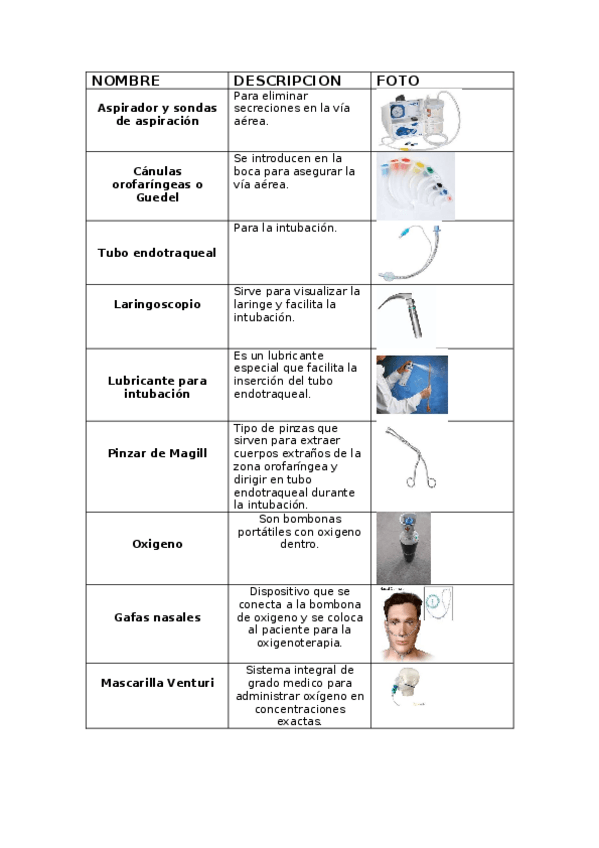 | NOMBRE | DESCRIPCION | FOTO |
|---|---|---|
| Aspirador y sondas de aspiración | Para eliminar secreciones en la vía aérea. | |
| Cánulas orofaríngeas o Guedel | Se introducen en la boca para asegurar la vía aérea. | |
| Tubo endotraqueal | Para la intubación. | |
| Laringoscopio | Sirve para visualizar la laringe y facilita la intubación. | |
| Lubricante para intubación | Es un lubricante especial que facilita la inserción del tubo endotraqueal. | |
| Pinzar de Magill | Tipo de pinzas que sirven para extraer cuerpos extraños de la zona orofaríngea y dirigir en tubo endotraqueal durante la intubación. | |
| Oxigeno | Son bombonas portátiles con oxigeno dentro. | |
| Gafas nasales | Dispositivo que se conecta a la bombona de oxigeno y se coloca al paciente para la oxigenoterapia. | |
| Mascarilla Venturi | Sistema integral de grado medico para administrar oxígeno en concentraciones exactas. | |