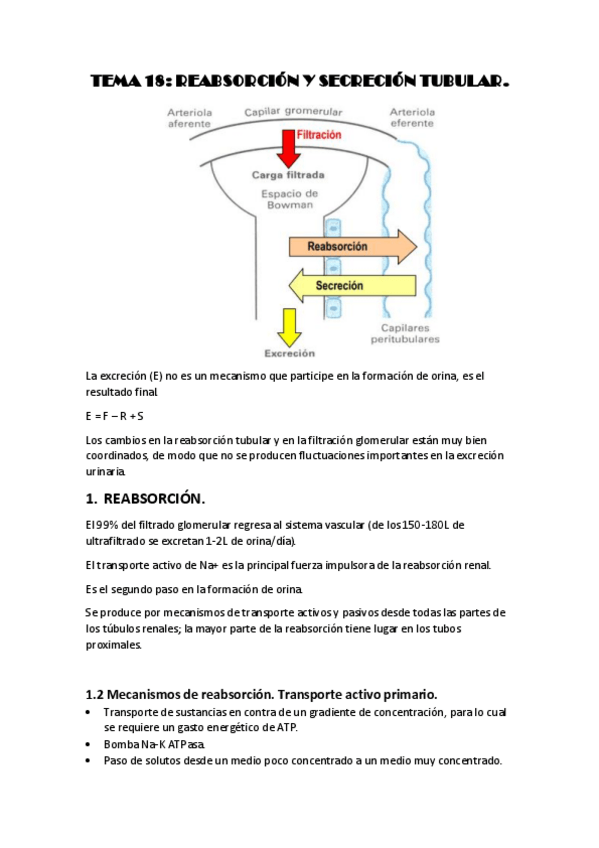 TEMA 18: REABSORCIÓN Y SECRECIÓN TUBULAR.

Arteriola aferente
Capilar gromerular
Arteriola eferente
Filtración
Carga filtrada
Espacio de Bowman
Reabsorción
Secreción
Capilares peritubulares
Excreción

La excreción (E) no es un mecanismo que participe en la formación de orina, es el resultado final

E = F – R + S

Los cambios en la reabsorción tubular y en la filtración glomerular están muy bien coordinados, de modo que no se producen fluctuaciones importantes en la excreción urinaria.

1. REABSORCIÓN.

El 99% del filtrado glomerular regresa al sistema vascular (de los 150-180L de ultrafiltrado se excretan 1-2L de orina/día).

El transporte activo de Na+ es la principal fuerza impulsora de la reabsorción renal.

Es el segundo paso en la formación de orina.

Se produce por mecanismos de transporte activos y pasivos desde todas las partes de los túbulos renales; la mayor parte de la reabsorción tiene lugar en los tubos proximales.

1.2 Mecanismos de reabsorción. Transporte activo primario.
• Transporte de sustancias en contra de un gradiente de concentración, para lo cual se requiere un gasto energético de ATP.
• Bomba Na-K ATPasa.
• Paso de solutos desde un medio poco concentrado a un medio muy concentrado.