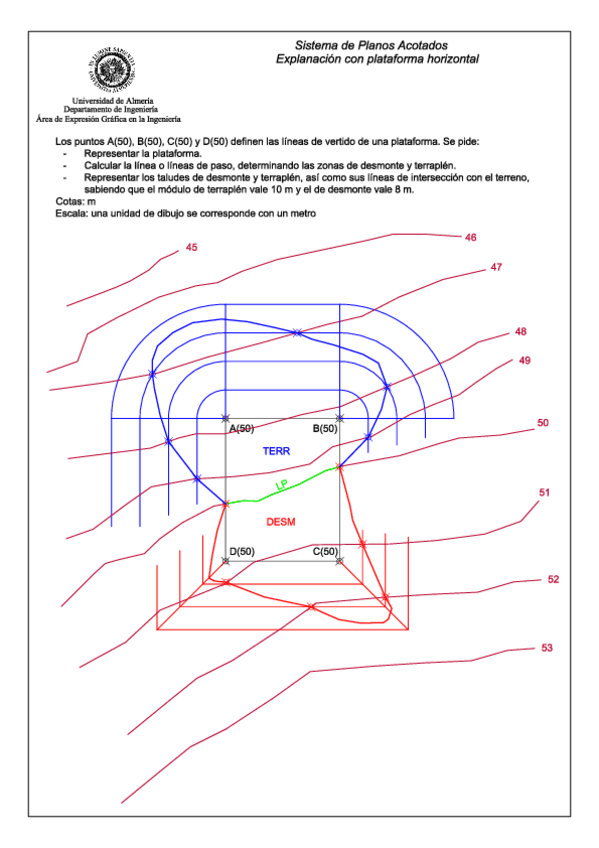 Sistema de Planos Acotados
Explanación con plataforma horizontal

Universidad de Almería
Departamento de Ingeniería
Área de Expresión Gráfica en la Ingeniería

Los puntos A(50), B(50), C(50) y D(50) definen las líneas de vertido de una plataforma. Se pide:
- Representar la plataforma.
- Calcular la línea o líneas de paso, determinando las zonas de desmonte y terraplén.
- Representar los taludes de desmonte y terraplén, así como sus líneas de intersección con el terreno, sabiendo que el módulo de terraplén vale 10 m y el de desmonte vale 8 m.
Cotas: m
Escala: una unidad de dibujo se corresponde con un metro

45
46
47
48
49
50
51
52
53
A(50)
B(50)
TERR
LP
DESM
D(50)
C(50)