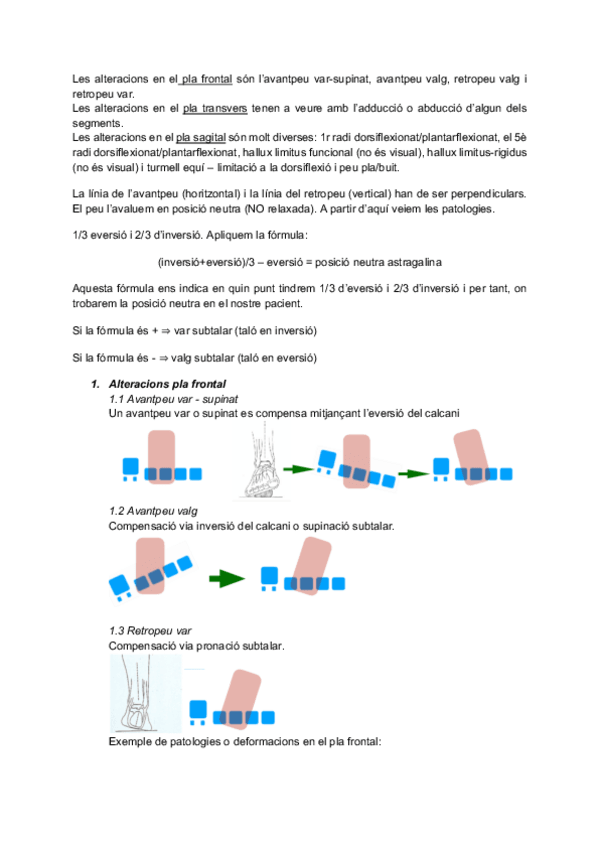 Les alteracions en el pla frontal són l'avantpeu var-supinat, avantpeu valg, retropeu valg i retropeu var.
Les alteracions en el pla transvers tenen a veure amb l'adducció o abducció d'algun dels segments.
Les alteracions en el pla sagital són molt diverses: 1r radi dorsiflexionat/plantarflexionat, el 5è radi dorsiflexionat/plantarflexionat, hallux limitus funcional (no és visual), hallux limitus-rigidus (no és visual) i turmell equí – limitació a la dorsiflexió i peu pla/buit.

La línia de l'avantpeu (horitzontal) i la línia del retropeu (vertical) han de ser perpendiculars. El peu l'avaluem en posició neutra (NO relaxada). A partir d'aquí veiem les patologies.

1/3 eversió i 2/3 d'inversió. Apliquem la fórmula:

(inversió+eversió)/3 – eversió = posició neutra astragalina

Aquesta fórmula ens indica en quin punt tindrem 1/3 d'eversió i 2/3 d'inversió i per tant, on trobarem la posició neutra en el nostre pacient.

Si la fórmula és + ⇒ var subtalar (taló en inversió)

Si la fórmula és - ⇒ valg subtalar (taló en eversió)

1. Alteracions pla frontal
1.1 Avantpeu var - supinat
Un avantpeu var o supinat es compensa mitjançant l'eversió del calcani

1.2 Avantpeu valg
Compensació via inversió del calcani o supinació subtalar.

1.3 Retropeu var
Compensació via pronació subtalar.

Exemple de patologies o deformacions en el pla frontal: