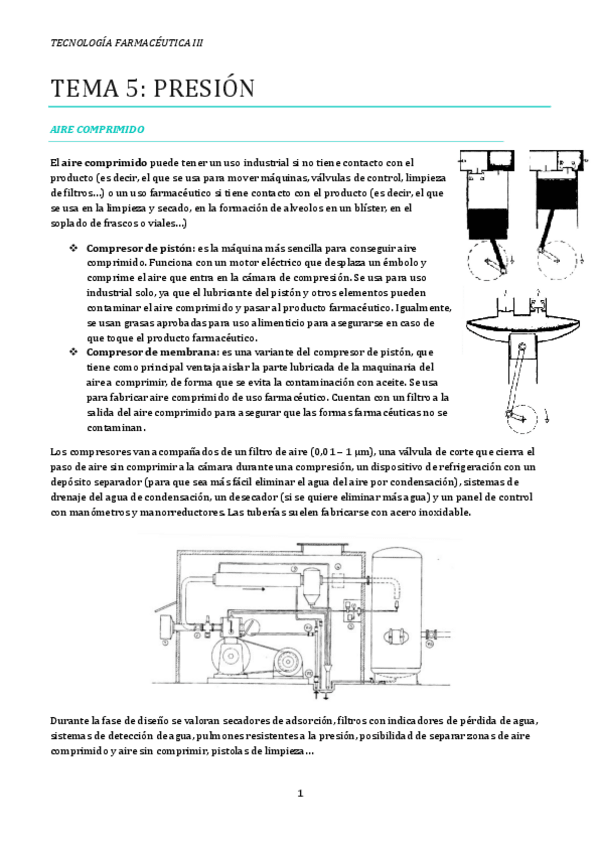 TECNOLOGÍA FARMACÉUTICA III

TEMA 5: PRESIÓN

AIRE COMPRIMIDO

El aire comprimido puede tener un uso industrial si no tiene contacto con el producto (es decir, el que se usa para mover máquinas, válvulas de control, limpieza de filtros…) o un uso farmacéutico si tiene contacto con el producto (es decir, el que se usa en la limpieza y secado, en la formación de alveolos en un blíster, en el soplado de frascos o viales…)

❖ Compresor de pistón: es la máquina más sencilla para conseguir aire comprimido. Funciona con un motor eléctrico que desplaza un émbolo y comprime el aire que entra en la cámara de compresión. Se usa para uso industrial solo, ya que el lubricante del pistón y otros elementos pueden contaminar el aire comprimido y pasar al producto farmacéutico. Igualmente, se usan grasas aprobadas para uso alimenticio para asegurarse en caso de que toque el producto farmacéutico.

❖ Compresor de membrana: es una variante del compresor de pistón, que tiene como principal ventaja aislar la parte lubricada de la maquinaria del aire a comprimir, de forma que se evita la contaminación con aceite. Se usa para fabricar aire comprimido de uso farmacéutico. Cuentan con un filtro a la salida del aire comprimido para asegurar que las formas farmacéuticas no se contaminan.

Los compresores van acompañados de un filtro de aire (0,01 – 1 μm), una válvula de corte que cierra el paso de aire sin comprimir a la cámara durante una compresión, un dispositivo de refrigeración con un depósito separador (para que sea más fácil eliminar el agua del aire por condensación), sistemas de drenaje del agua de condensación, un desecador (si se quiere eliminar más agua) y un panel de control con manómetros y manorreductores. Las tuberías suelen fabricarse con acero inoxidable.

Durante la fase de diseño se valoran secadores de adsorción, filtros con indicadores de pérdida de agua, sistemas de detección de agua, pulmones resistentes a la presión, posibilidad de separar zonas de aire comprimido y aire sin comprimir, pistolas de limpieza…

1