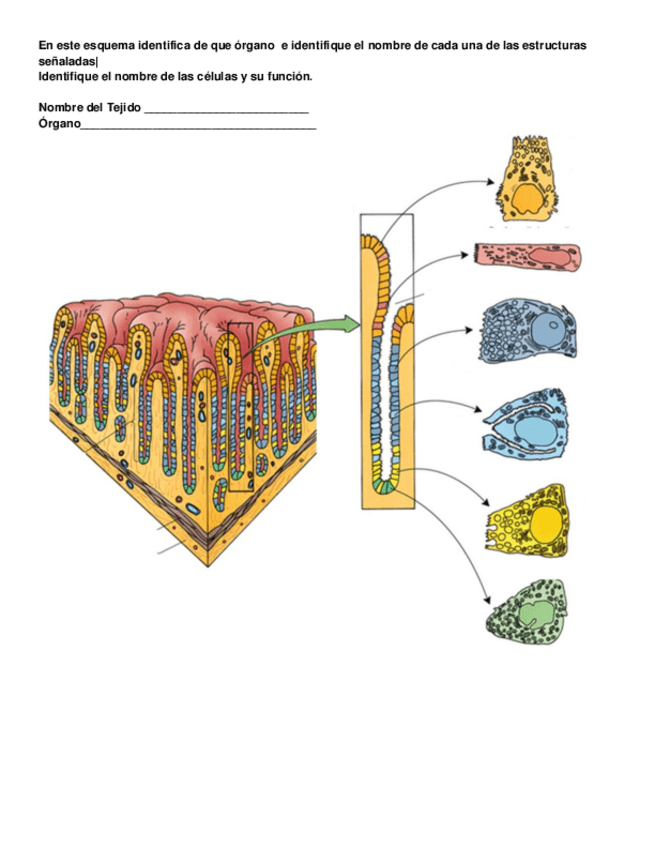 En este esquema identifica de que órgano e identifique el nombre de cada una de las estructuras señaladas|
Identifique el nombre de las células y su función.

Nombre del Tejido ___________________________
Órgano_______________________________________