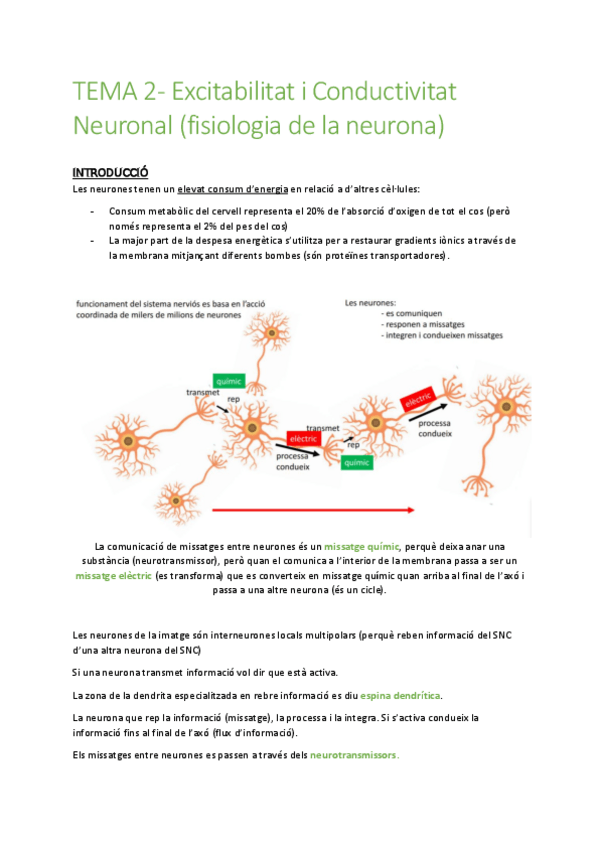 TEMA 2- Excitabilitat i Conductivitat Neuronal (fisiologia de la neurona)

INTRODUCCIÓ

Les neurones tenen un elevat consum d'energia en relació a d'altres cèl·lules:

- Consum metabòlic del cervell representa el 20% de l'absorció d'oxigen de tot el cos (però només representa el 2% del pes del cos)
- La major part de la despesa energètica s'utilitza per a restaurar gradients iònics a través de la membrana mitjançant diferents bombes (són proteïnes transportadores).

funcionament del sistema nerviós es basa en l'acció coordinada de milers de milions de neurones

Les neurones:
- es comuniquen
- responen a missatges
- integren i condueixen missatges

químic
transmet
rep
transmet
elèctric
processa condueix
rep
químic
elèctric
processa condueix

La comunicació de missatges entre neurones és un missatge químic, perquè deixa anar una substància (neurotransmissor), però quan el comunica a l'interior de la membrana passa a ser un missatge elèctric (es transforma) que es converteix en missatge químic quan arriba al final de l'axó i passa a una altre neurona (és un cicle).

Les neurones de la imatge són interneurones locals multipolars (perquè reben informació del SNC d'una altra neurona del SNC)

Si una neurona transmet informació vol dir que està activa.

La zona de la dendrita especialitzada en rebre informació es diu espina dendrítica.

La neurona que rep la informació (missatge), la processa i la integra. Si s'activa condueix la informació fins al final de l'axó (flux d'informació).

Els missatges entre neurones es passen a través dels neurotransmissors.