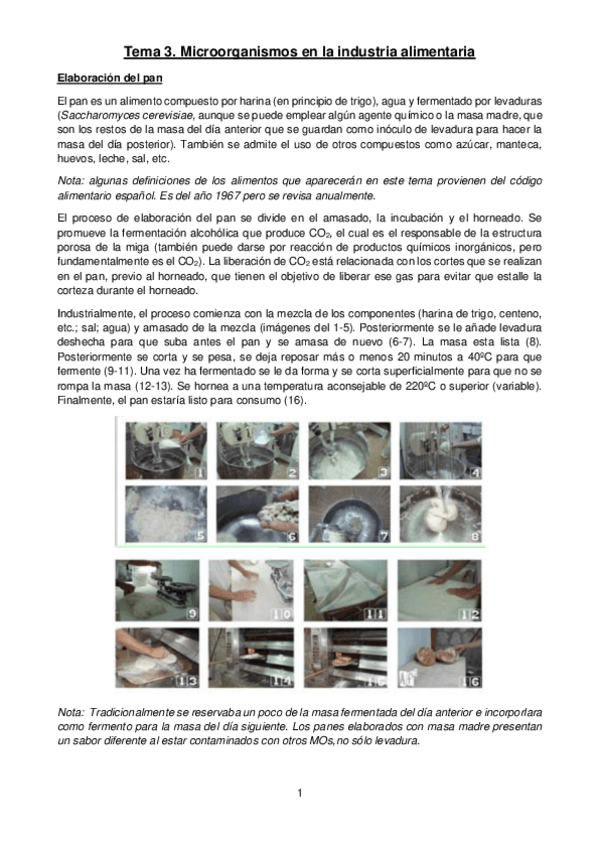 Tema 3. Microorganismos en la industria alimentaria

Elaboración del pan

El pan es un alimento compuesto por harina (en principio de trigo), agua y fermentado por levaduras (Saccharomyces cerevisiae, aunque se puede emplear algún agente químico o la masa madre, que son los restos de la masa del día anterior que se guardan como inóculo de levadura para hacer la masa del día posterior). También se admite el uso de otros compuestos como azúcar, manteca, huevos, leche, sal, etc.

Nota: algunas definiciones de los alimentos que aparecerán en este tema provienen del código alimentario español. Es del año 1967 pero se revisa anualmente.

El proceso de elaboración del pan se divide en el amasado, la incubación y el horneado. Se promueve la fermentación alcohólica que produce $CO_2$, el cual es el responsable de la estructura porosa de la miga (también puede darse por reacción de productos químicos inorgánicos, pero fundamentalmente es el $CO_2$). La liberación de $CO_2$ está relacionada con los cortes que se realizan en el pan, previo al horneado, que tienen el objetivo de liberar ese gas para evitar que estalle la corteza durante el horneado.

Industrialmente, el proceso comienza con la mezcla de los componentes (harina de trigo, centeno, etc.; sal; agua) y amasado de la mezcla (imágenes del 1-5). Posteriormente se le añade levadura deshecha para que suba antes el pan y se amasa de nuevo (6-7). La masa esta lista (8). Posteriormente se corta y se pesa, se deja reposar más o menos 20 minutos a 40ºC para que fermente (9-11). Una vez ha fermentado se le da forma y se corta superficialmente para que no se rompa la masa (12-13). Se hornea a una temperatura aconsejable de 220ºC o superior (variable). Finalmente, el pan estaría listo para consumo (16).

1 2 3 4 5 6 7 8 9 10 11 12 13 14 15 16

Nota: Tradicionalmente se reservaba un poco de la masa fermentada del día anterior e incorporlara como fermento para la masa del día siguiente. Los panes elaborados con masa madre presentan un sabor diferente al estar contaminados con otros MOs, no sólo levadura.

1